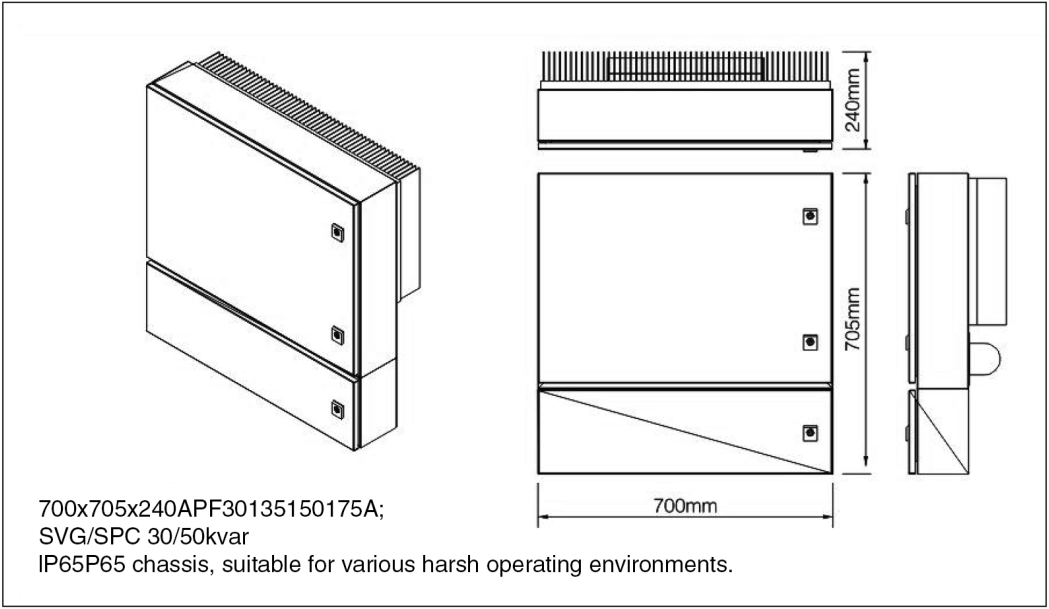 240mm

705mm

700mm

700x705x240APF30135150175A;
SVG/SPC 30/50kvar
IP65P65 chassis, suitable for various harsh operating environments.