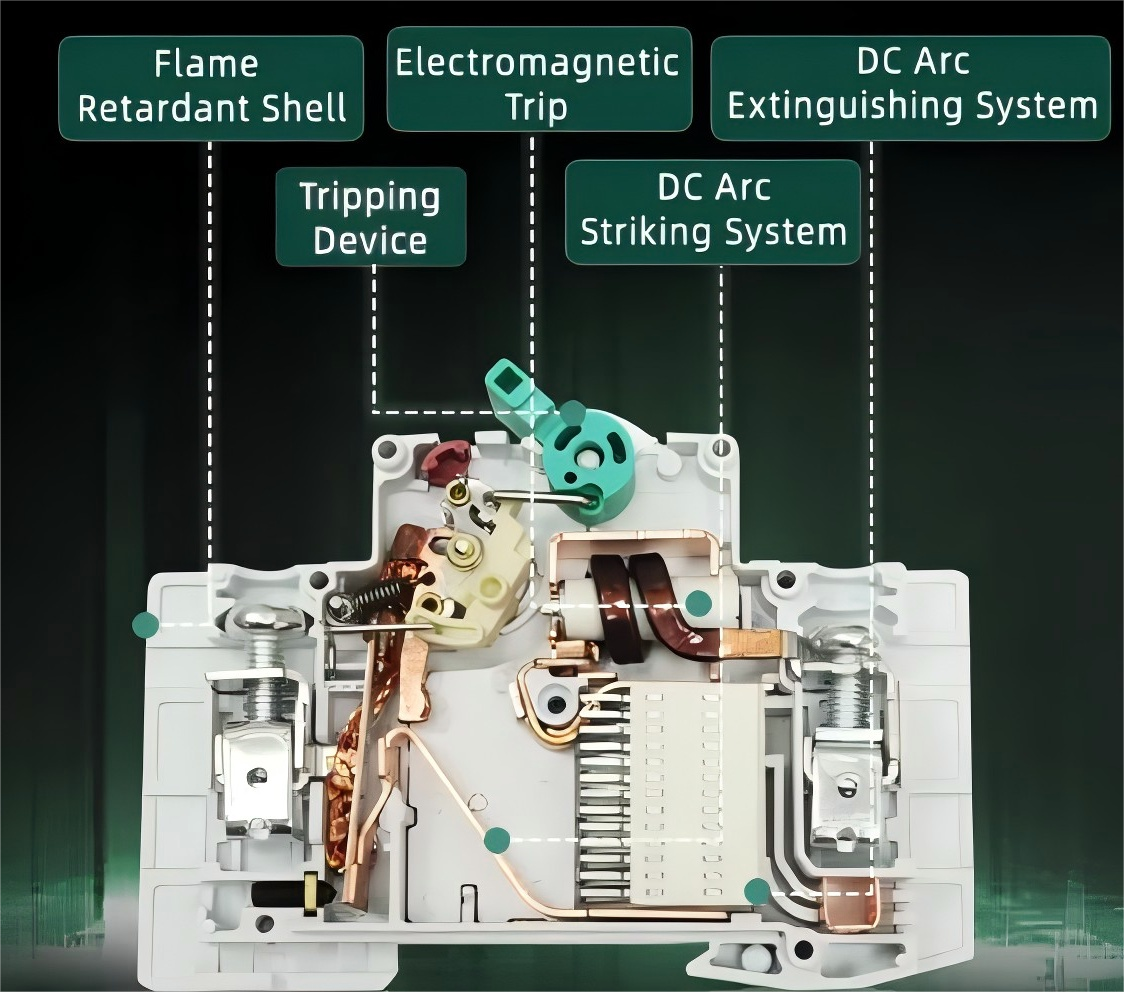 Flame Retardant Shell

Electromagnetic Trip

DC Arc Extinguishing System

Tripping Device

DC Arc Striking System