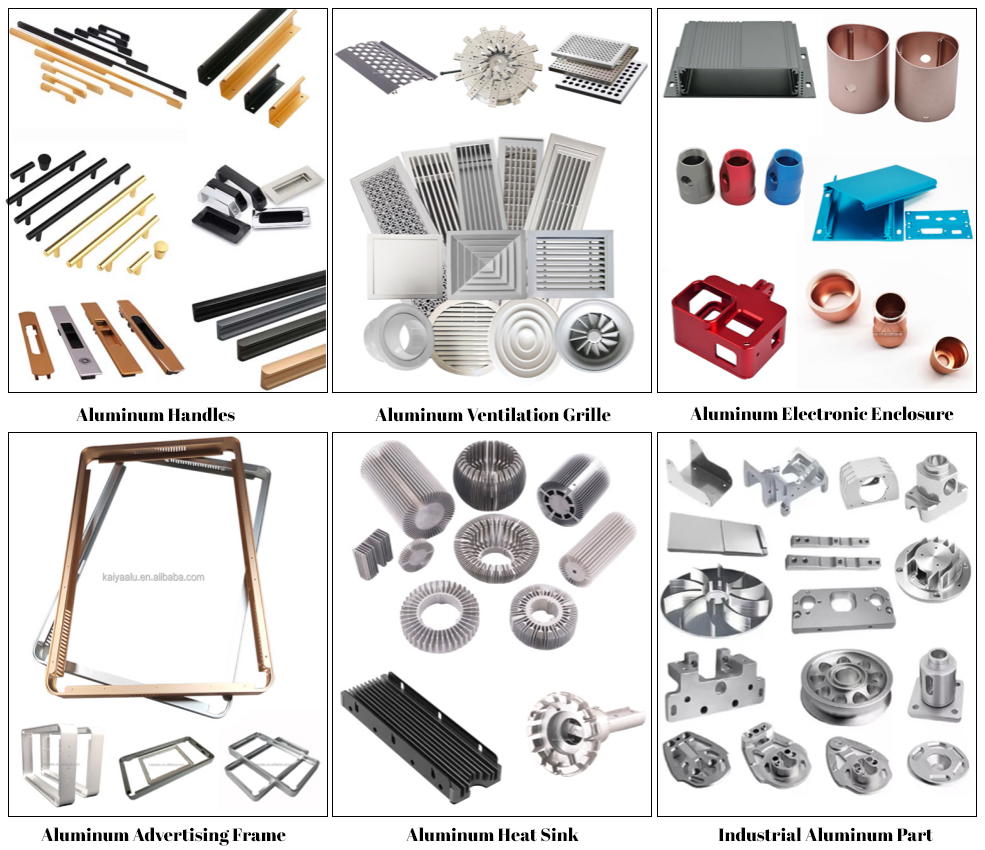 Aluminum Handles

Aluminum Ventilation Grille

Aluminum Electronic Enclosure

kaiyaalu.en.alibaba.com

Aluminum Advertising Frame

Aluminum Heat Sink

Industrial Aluminum Part