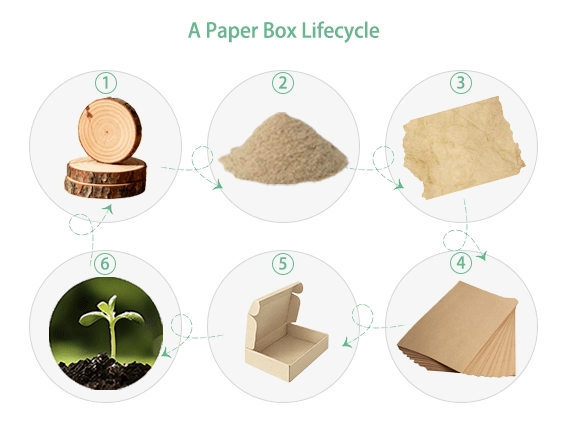 A Paper Box Lifecycle

①

②

③

④

⑤

⑥