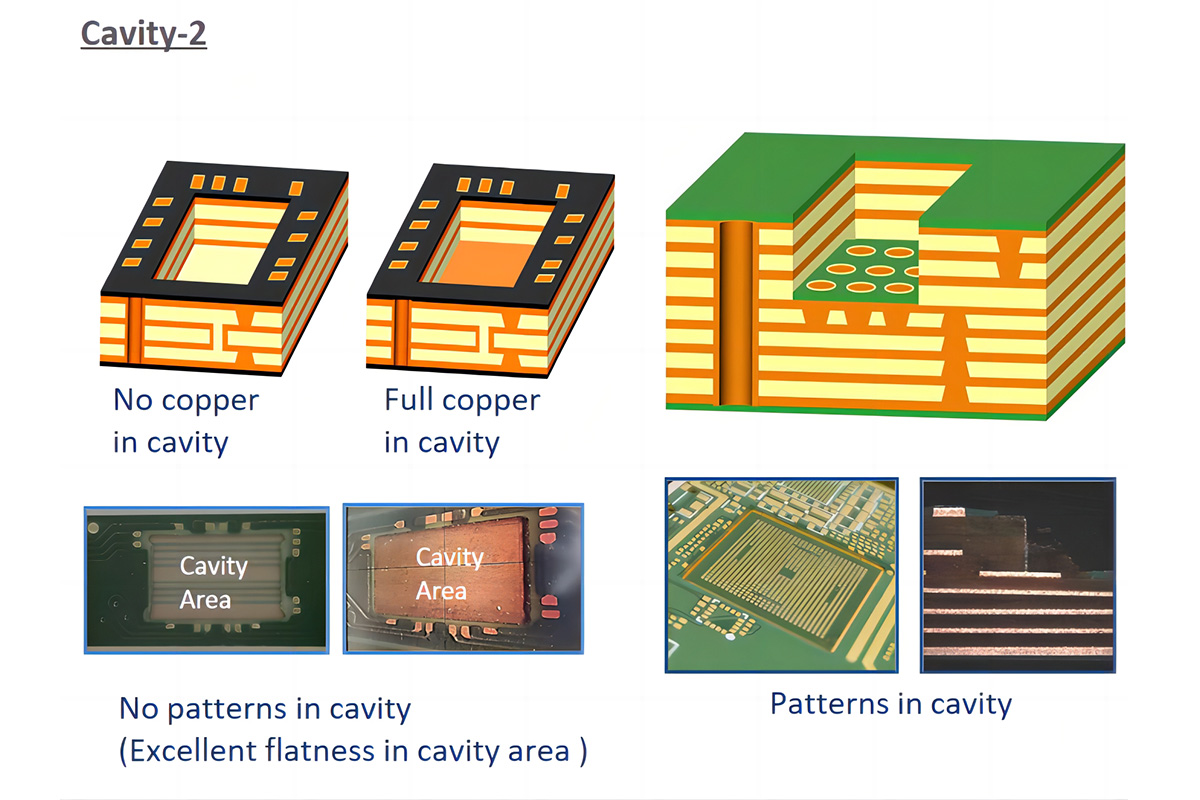 Cavity-2

No copper in cavity

Full copper in cavity

Cavity Area

Cavity Area

No patterns in cavity
(Excellent flatness in cavity area )

Patterns in cavity