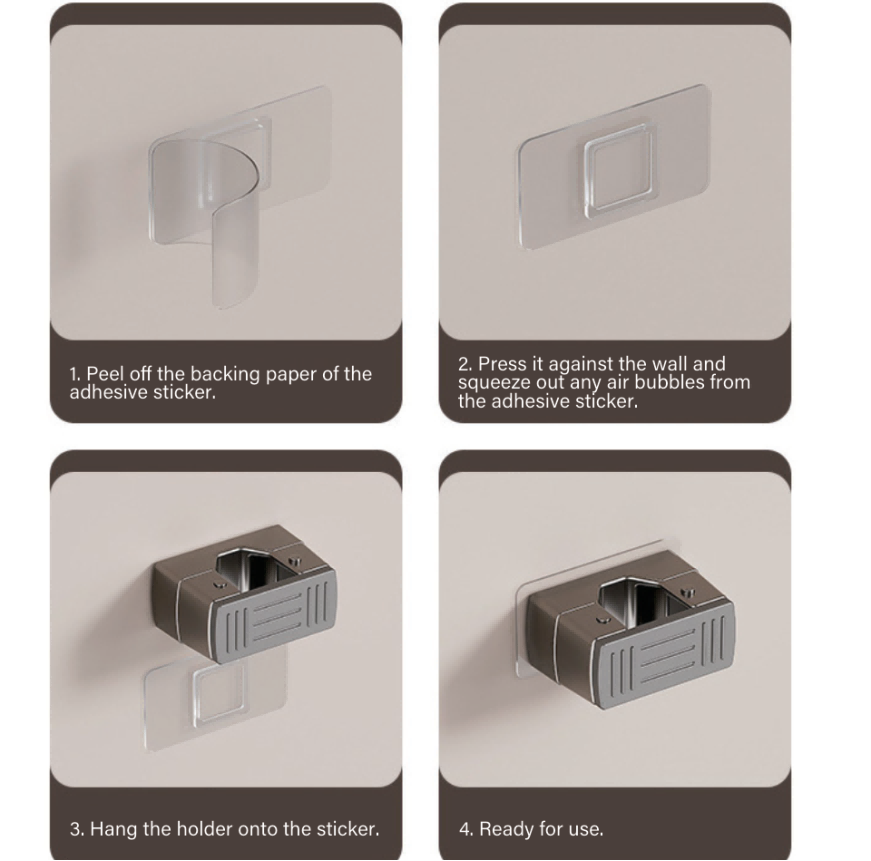 1. Peel off the backing paper of the adhesive sticker.

2. Press it against the wall and squeeze out any air bubbles from the adhesive sticker.

3. Hang the holder onto the sticker.

4. Ready for use.