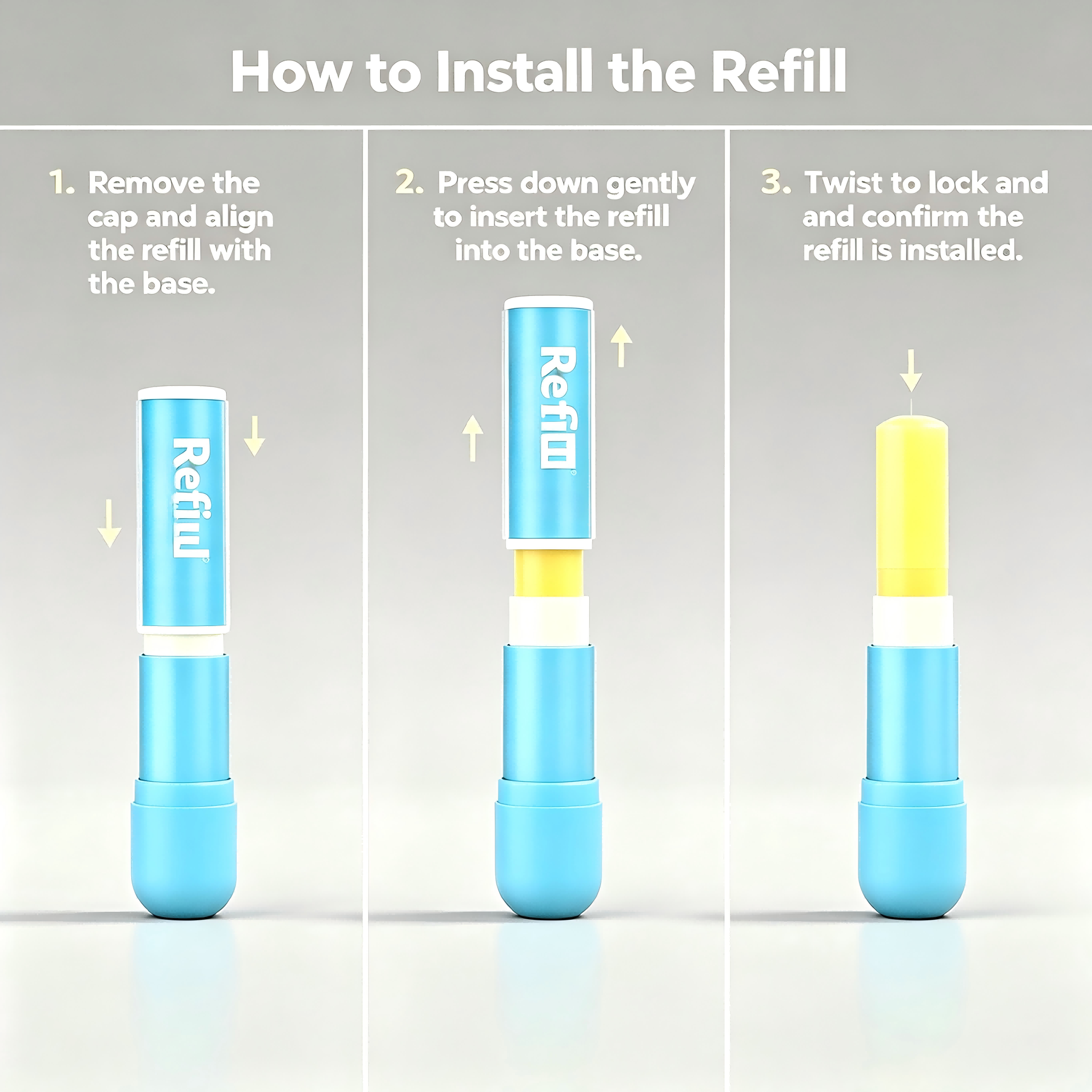 How to Install the Refill

1. Remove the cap and align the refill with the base.

Refill

2. Press down gently to insert the refill into the base.

Refill

3. Twist to lock and and confirm the refill is installed.