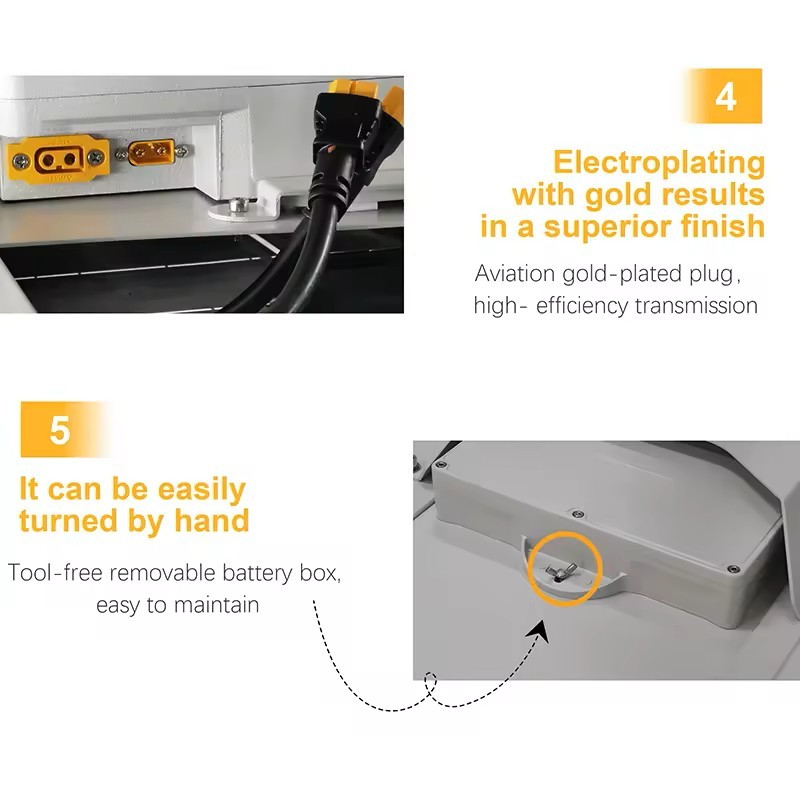 4

Electroplating with gold results in a superior finish

Aviation gold-plated plug, high- efficiency transmission

5

It can be easily turned by hand

Tool-free removable battery box, easy to maintain