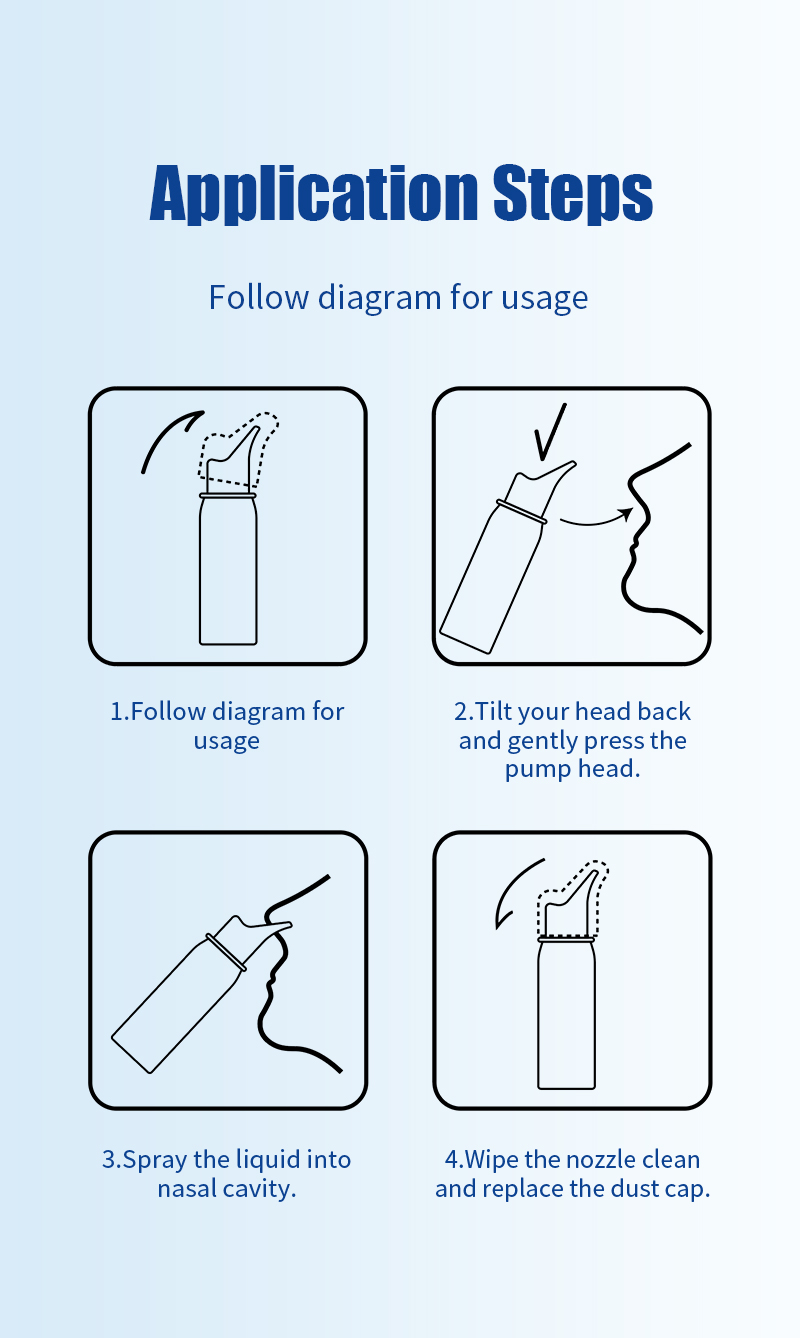 Application Steps

Follow diagram for usage

1.Follow diagram for usage

2.Tilt your head back and gently press the pump head.

3.Spray the liquid into nasal cavity.

4.Wipe the nozzle clean and replace the dust cap.