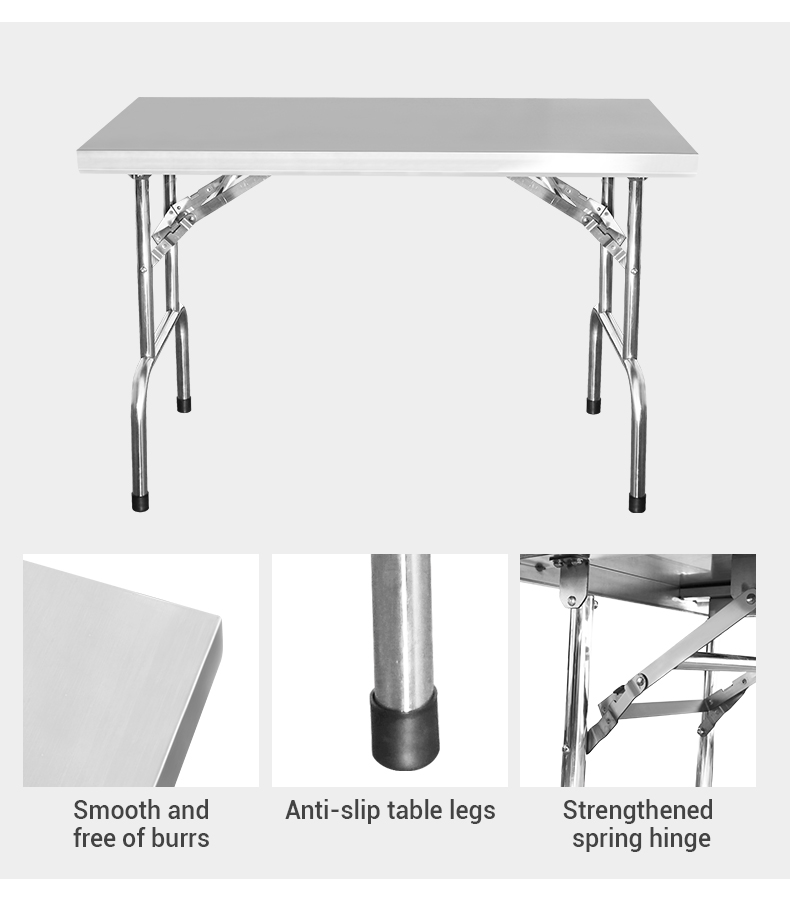 Smooth and free of burrs

Anti-slip table legs

Strengthened spring hinge