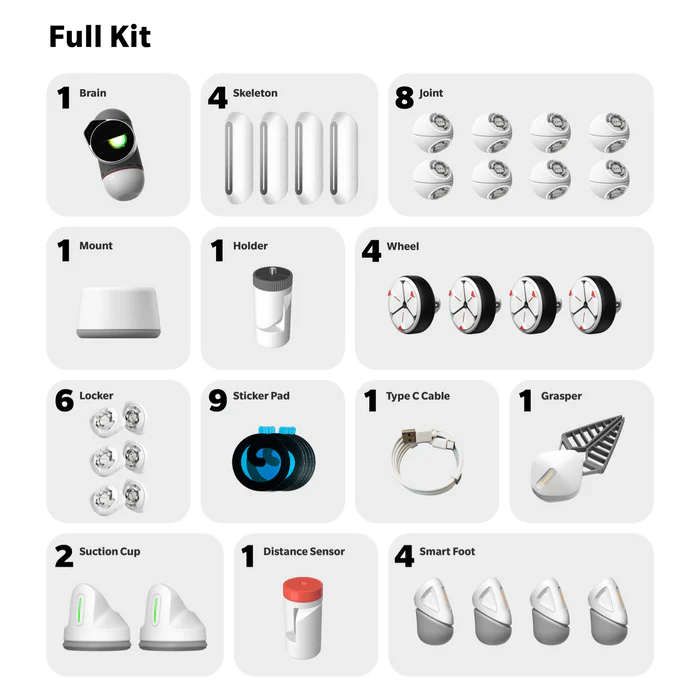 Full Kit

1 Brain

4 Skeleton

8 Joint

1 Mount

1 Holder

4 Wheel

6 Locker

9 Sticker Pad

1 Type C Cable

1 Grasper

2 Suction Cup

1 Distance Sensor

4 Smart Foot