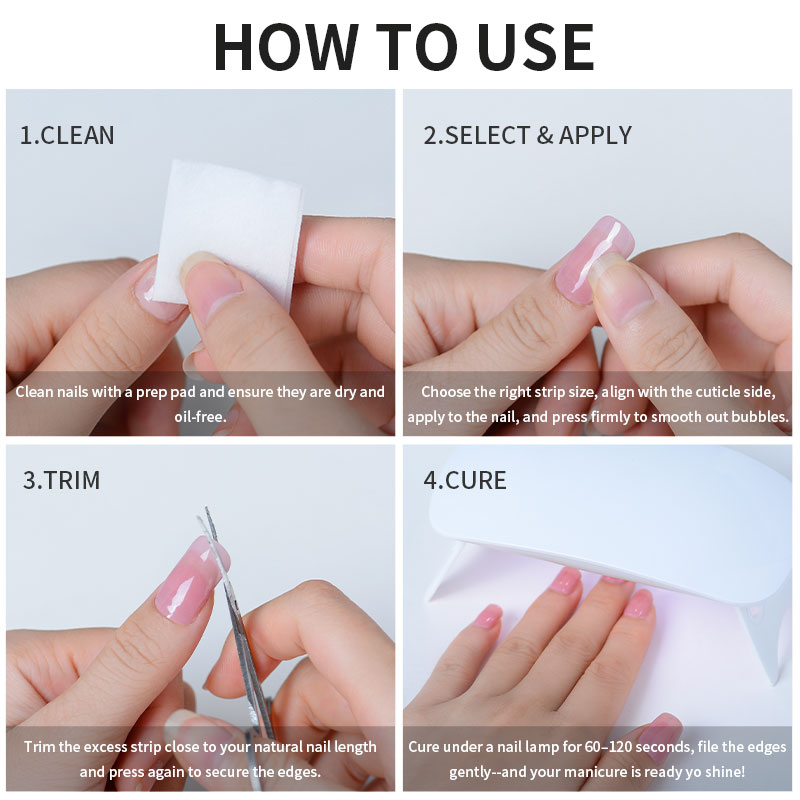 HOW TO USE

1.CLEAN

Clean nails with a prep pad and ensure they are dry and oil-free.

2.SELECT & APPLY

Choose the right strip size, align with the cuticle side, apply to the nail, and press firmly to smooth out bubbles.

3.TRIM

Trim the excess strip close to your natural nail length and press again to secure the edges.

4.CURE

Cure under a nail lamp for 60–120 seconds, file the edges gently--and your manicure is ready yo shine!