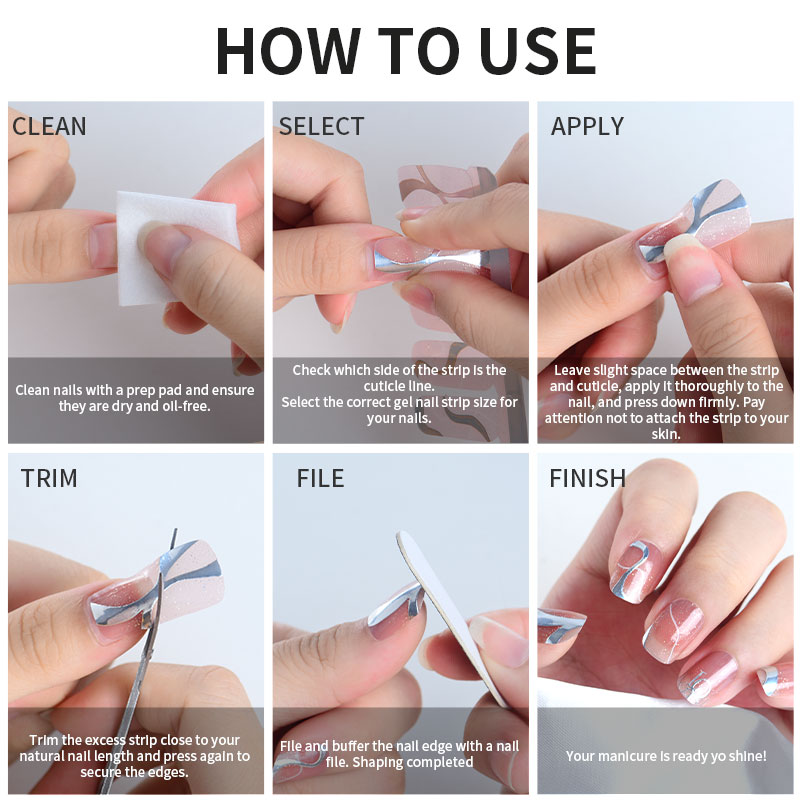 HOW TO USE

CLEAN

Clean nails with a prep pad and ensure they are dry and oil-free.

SELECT

Check which side of the strip is the cuticle line.
Select the correct gel nail strip size for your nails.

APPLY

Leave slight space between the strip and cuticle, apply it thoroughly to the nail, and press down firmly. Pay attention not to attach the strip to your skin.

TRIM

Trim the excess strip close to your natural nail length and press again to secure the edges.

FILE

File and buffer the nail edge with a nail file. Shaping completed

FINISH

Your manicure is ready yo shine!