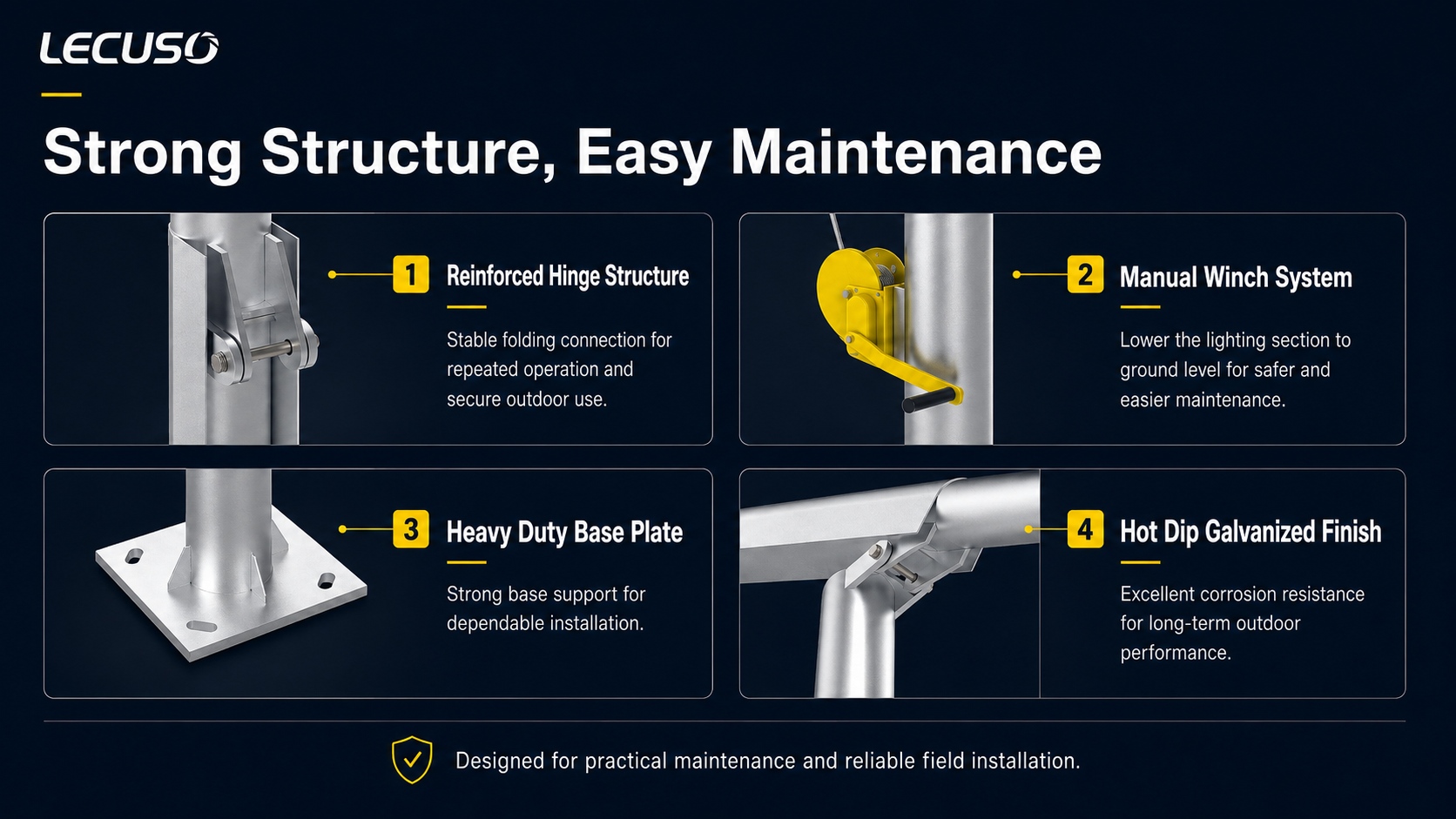 LECUSO

Strong Structure, Easy Maintenance

1 Reinforced Hinge Structure

Stable folding connection for repeated operation and secure outdoor use.

2 Manual Winch System

Lower the lighting section to ground level for safer and easier maintenance.

3 Heavy Duty Base Plate

Strong base support for dependable installation.

4 Hot Dip Galvanized Finish

Excellent corrosion resistance for long-term outdoor performance.

Designed for practical maintenance and reliable field installation.