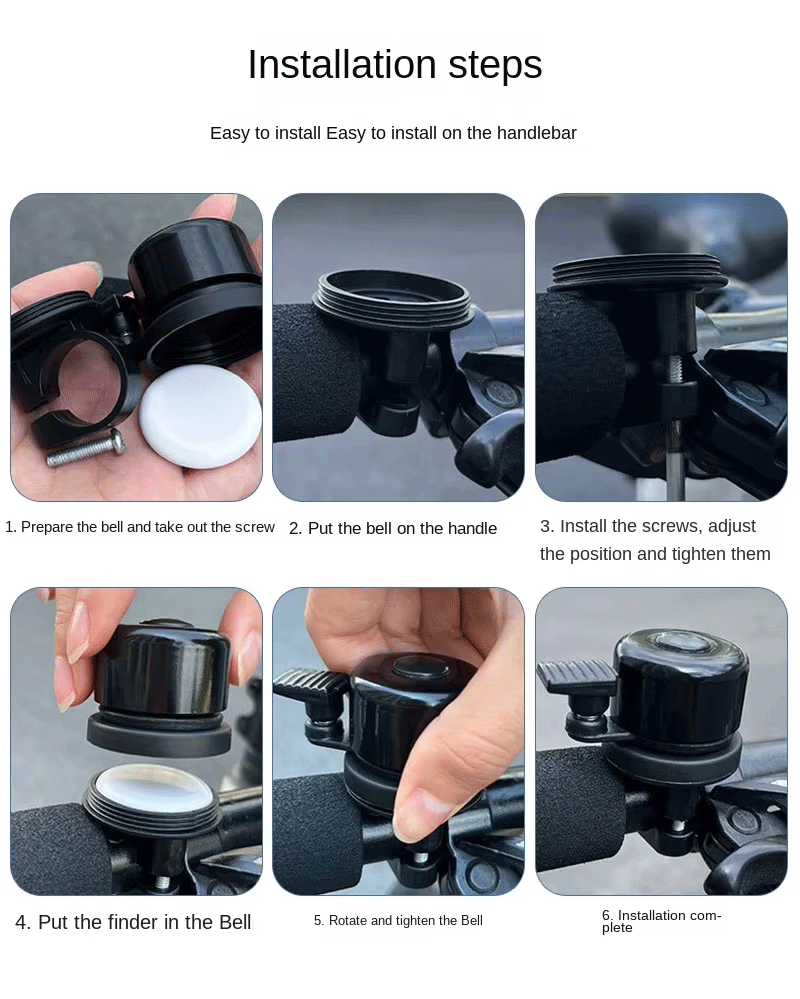 Installation steps

Easy to install Easy to install on the handlebar

1. Prepare the bell and take out the screw

2. Put the bell on the handle

3. Install the screws, adjust the position and tighten them

4. Put the finder in the Bell

5. Rotate and tighten the Bell

6. Installation complete