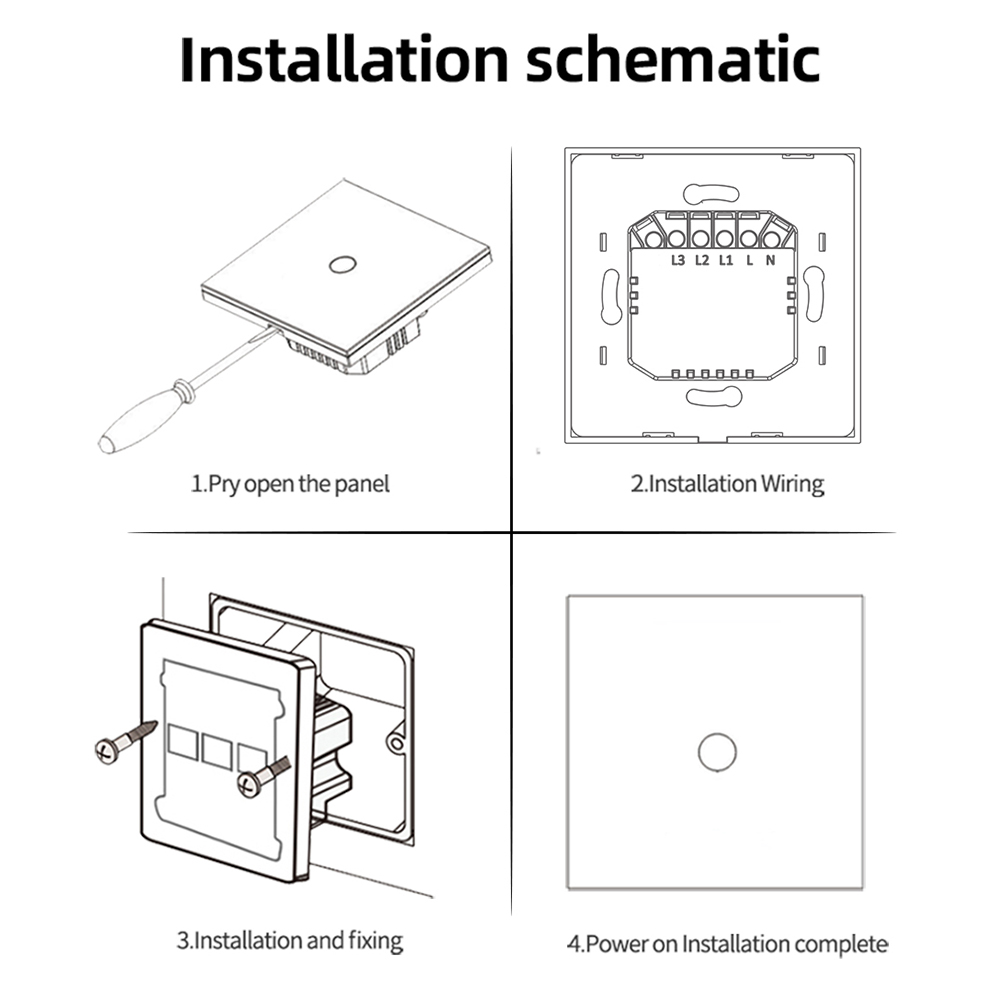 Installation schematic

1.Pry open the panel

L3 L2 L1 L N

2.Installation Wiring

3.Installation and fixing

4.Power on Installation complete