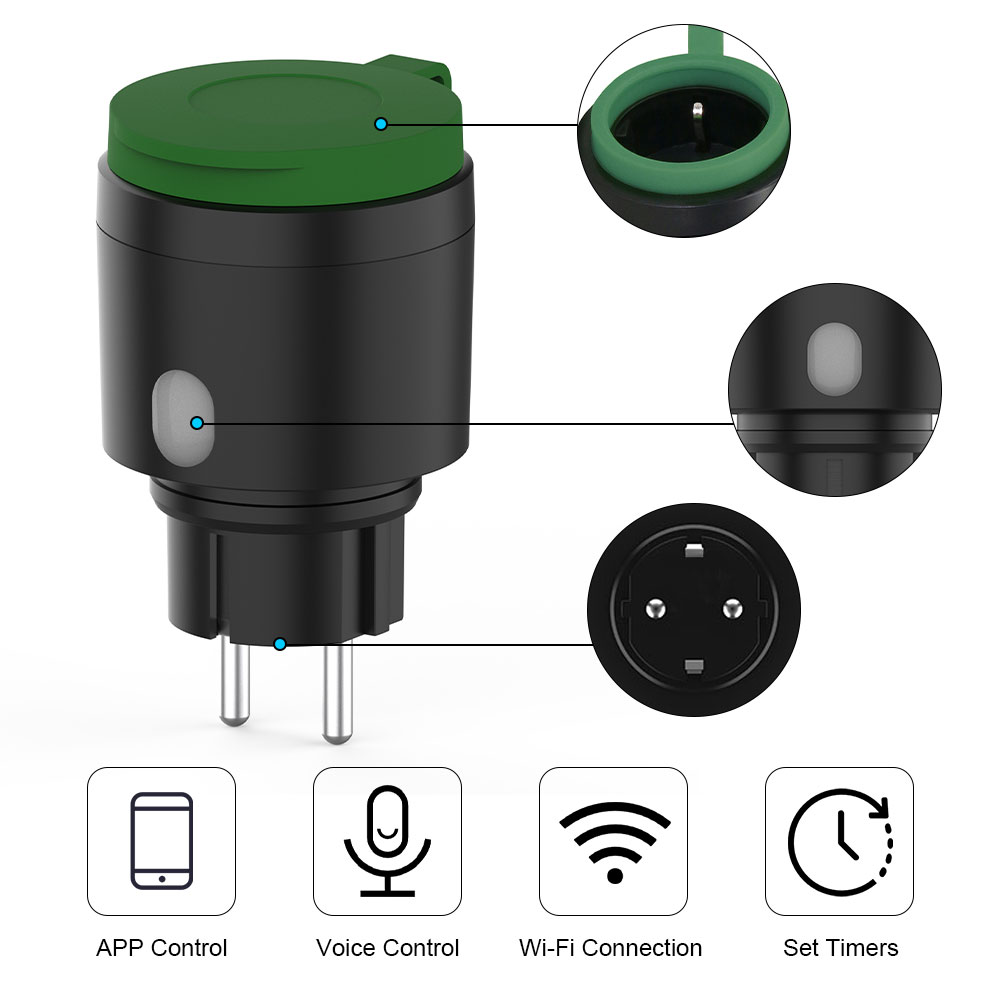 APP Control

Voice Control

Wi-Fi Connection

Set Timers