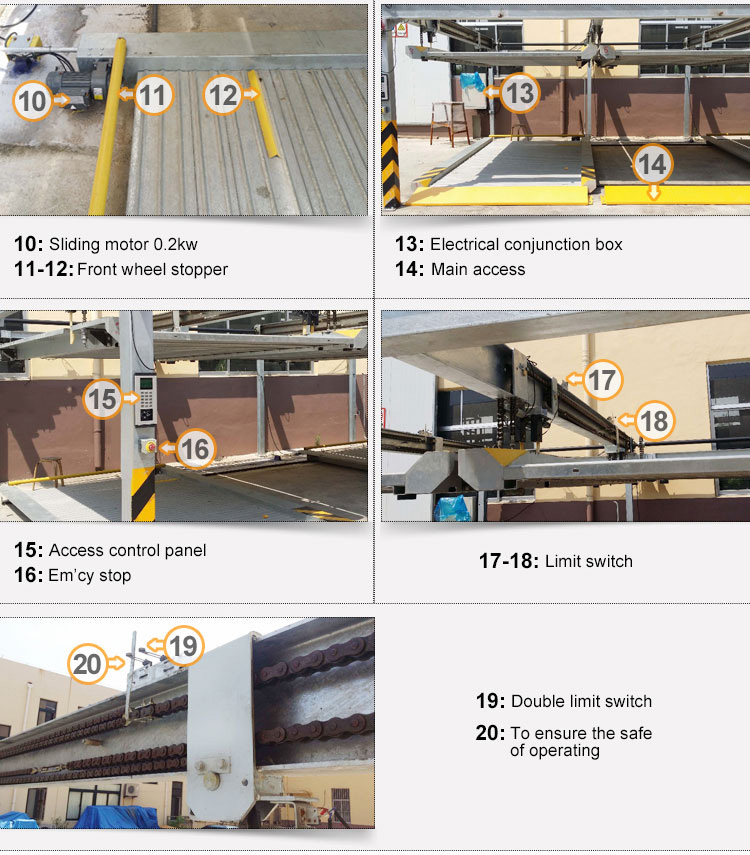 10 11 12

10: Sliding motor 0.2kw
11-12: Front wheel stopper

13 14

13: Electrical conjunction box
14: Main access

15 16

15: Access control panel
16: Em'cy stop

17 18

17-18: Limit switch

20 19

19: Double limit switch
20: To ensure the safe of operating