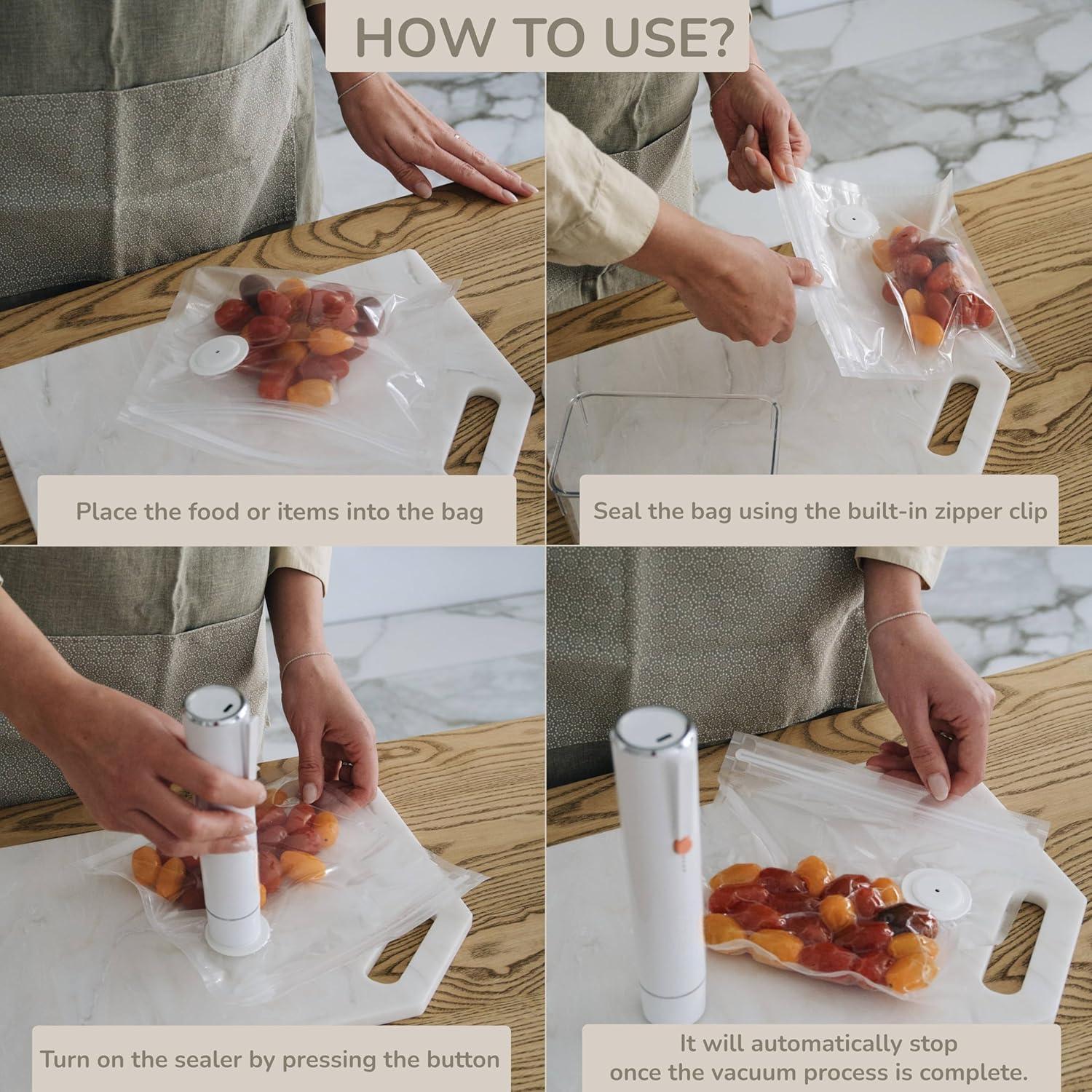 HOW TO USE?

Place the food or items into the bag

Seal the bag using the built-in zipper clip

Turn on the sealer by pressing the button

It will automatically stop once the vacuum process is complete.