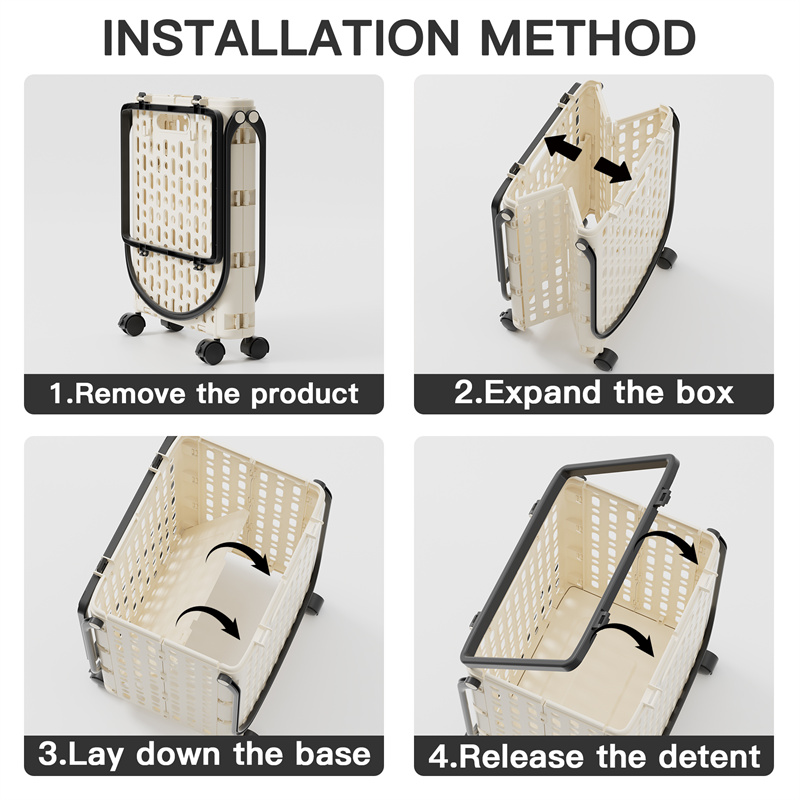 INSTALLATION METHOD

1.Remove the product

2.Expand the box

3.Lay down the base

4.Release the detent