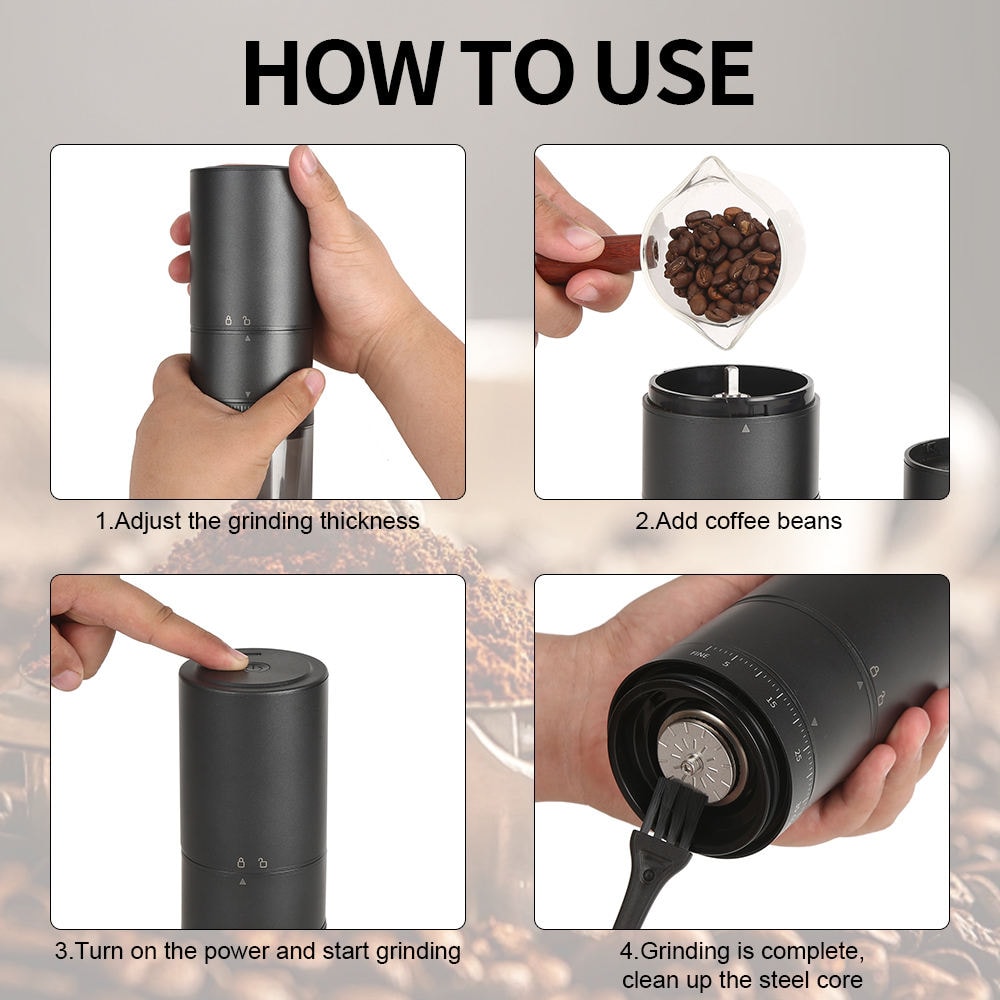 HOW TO USE

1.Adjust the grinding thickness

2.Add coffee beans

3.Turn on the power and start grinding

FINE 5 15 25

4.Grinding is complete, clean up the steel core