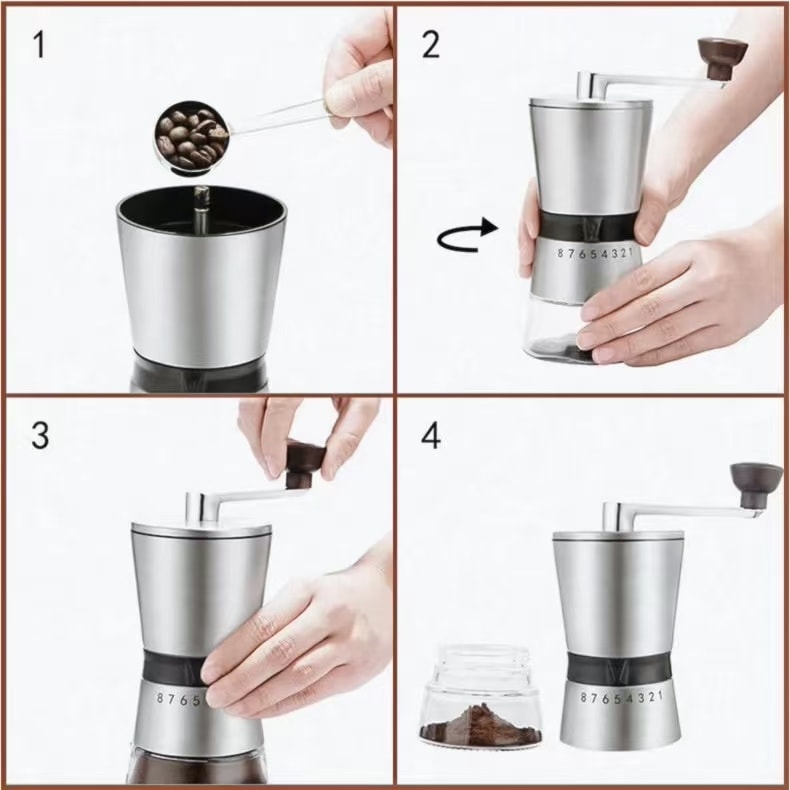 1

2

8 7 6 5 4 3 2 1

3

8 7 6 5

4

8 7 6 5 4 3 2 1