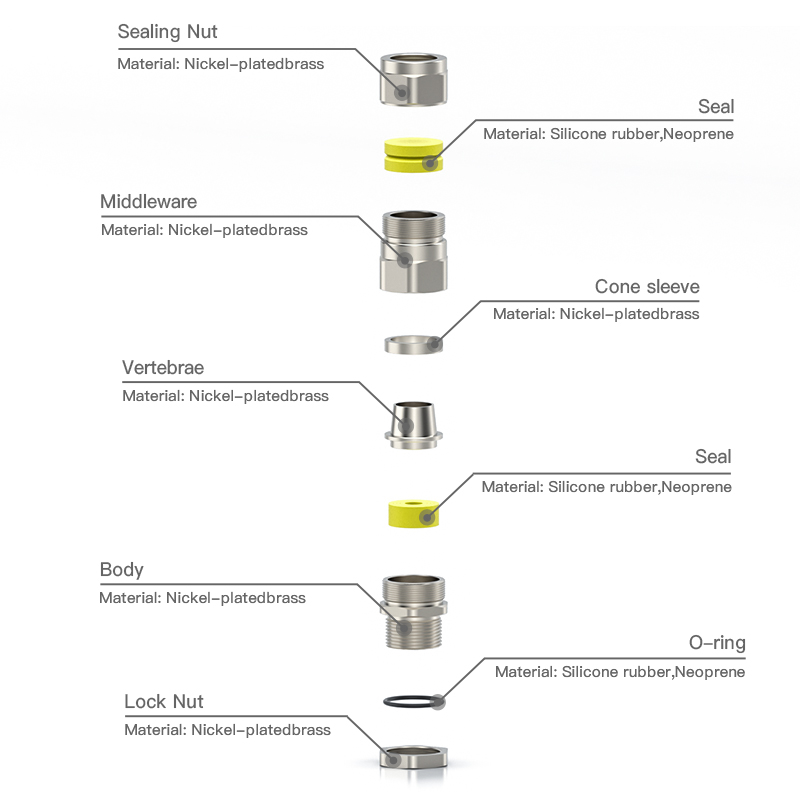 Sealing Nut
Material: Nickel-platedbrass

Seal
Material: Silicone rubber,Neoprene

Middleware
Material: Nickel-platedbrass

Cone sleeve
Material: Nickel-platedbrass

Vertebrae
Material: Nickel-platedbrass

Seal
Material: Silicone rubber,Neoprene

Body
Material: Nickel-platedbrass

O-ring
Material: Silicone rubber,Neoprene

Lock Nut
Material: Nickel-platedbrass