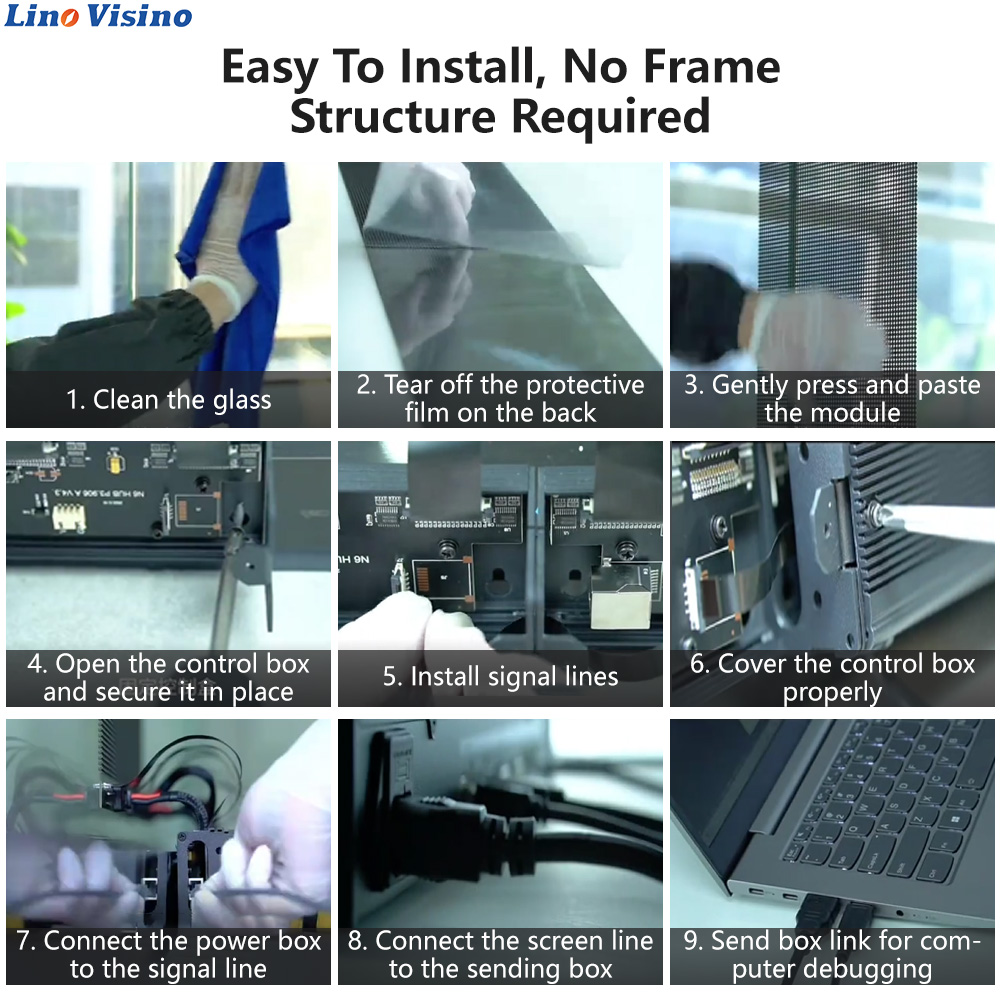 Lino Visino

Easy To Install, No Frame Structure Required

1. Clean the glass

2. Tear off the protective film on the back

3. Gently press and paste the module

4. Open the control box and secure it in place

5. Install signal lines

6. Cover the control box properly

7. Connect the power box to the signal line

8. Connect the screen line to the sending box

9. Send box link for computer debugging