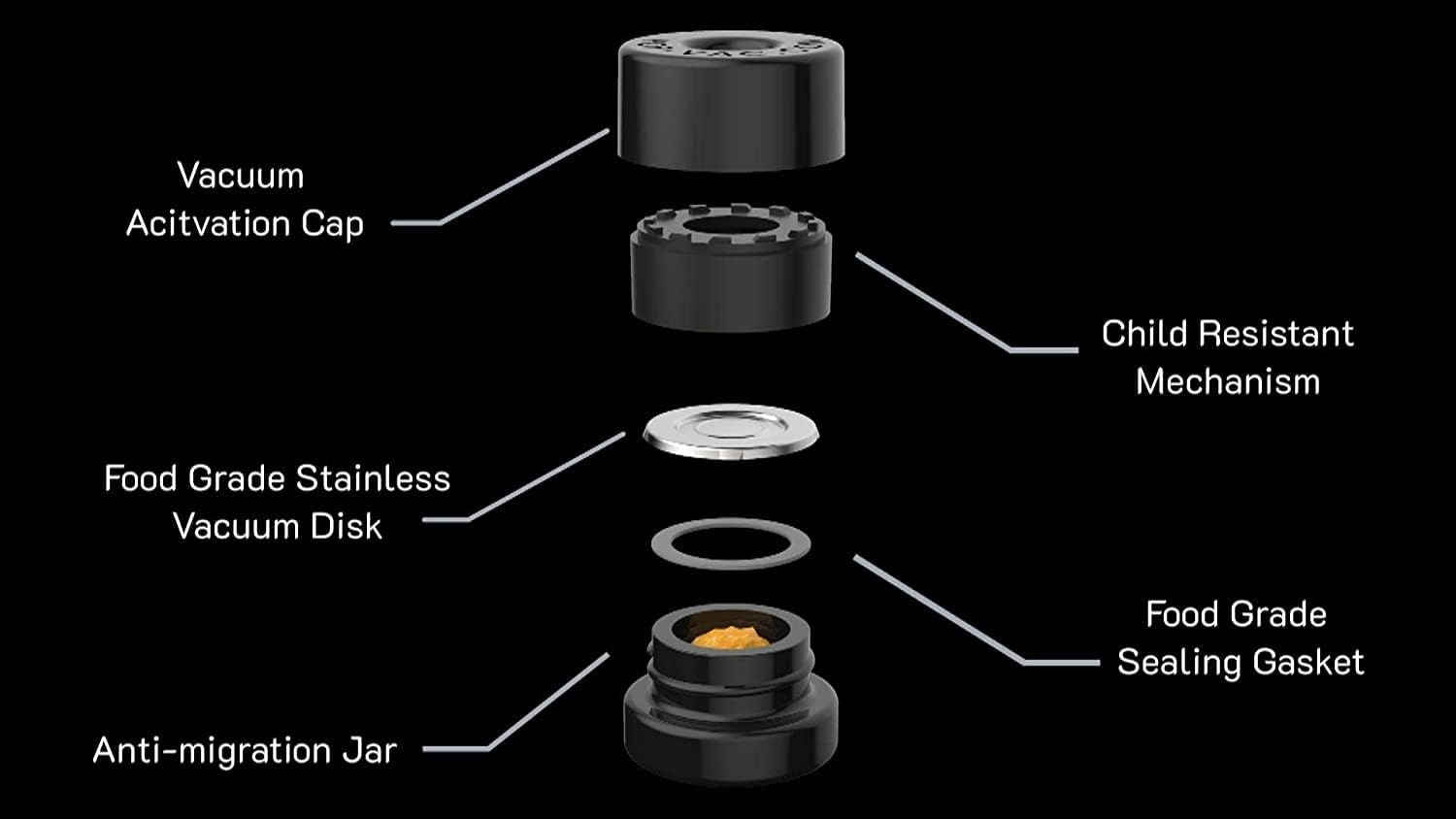 Vacuum Acitvation Cap

Child Resistant Mechanism

Food Grade Stainless Vacuum Disk

Food Grade Sealing Gasket

Anti-migration Jar