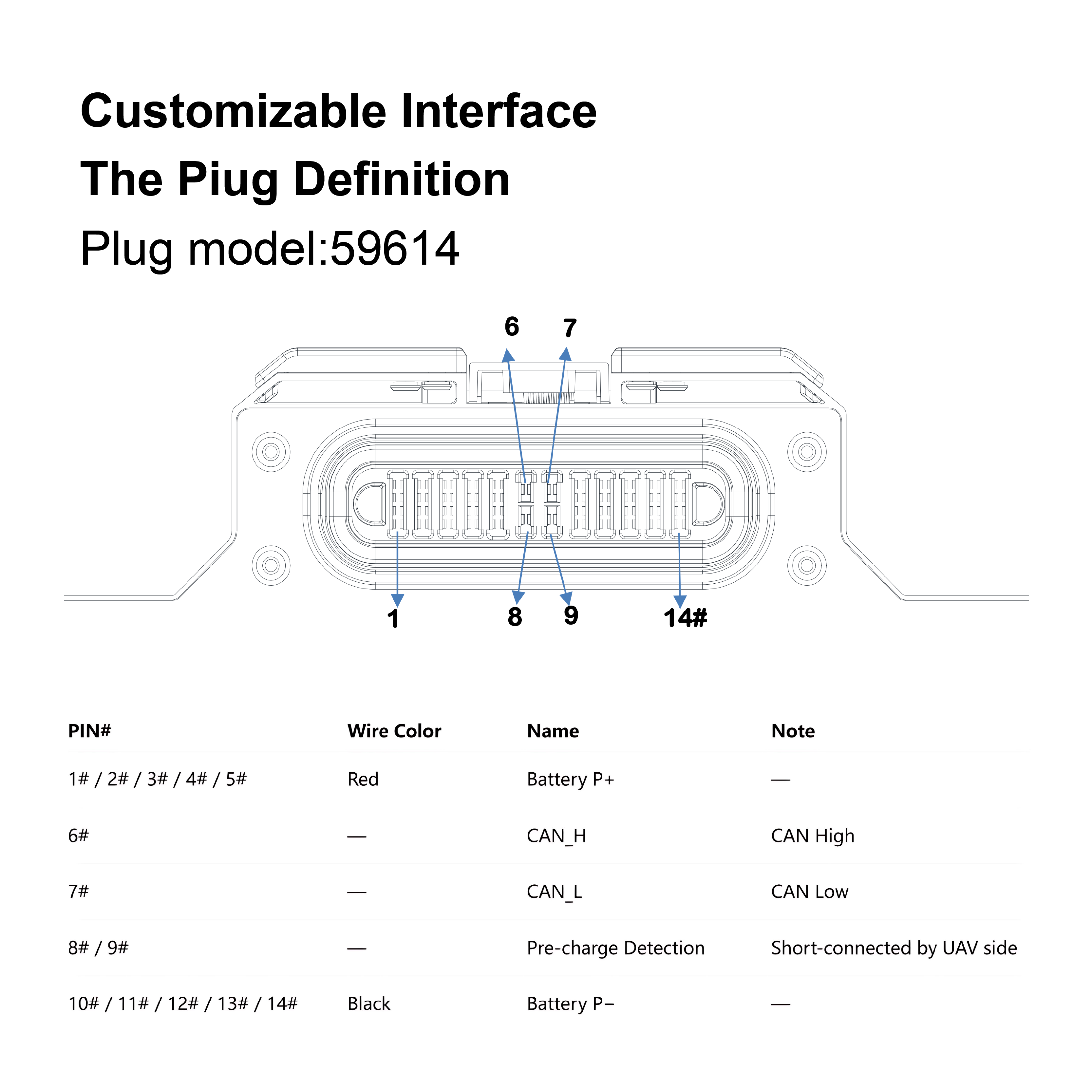 Customizable Interface

The Piug Definition

Plug model:59614

6 7

1 8 9 14#

| PIN# | Wire Color | Name | Note |
|---|---|---|---|
| 1# / 2# / 3# / 4# / 5# | Red | Battery P+ | — |
| 6# | — | CAN_H | CAN High |
| 7# | — | CAN_L | CAN Low |
| 8# / 9# | — | Pre-charge Detection | Short-connected by UAV side |
| 10# / 11# / 12# / 13# / 14# | Black | Battery P− | — |