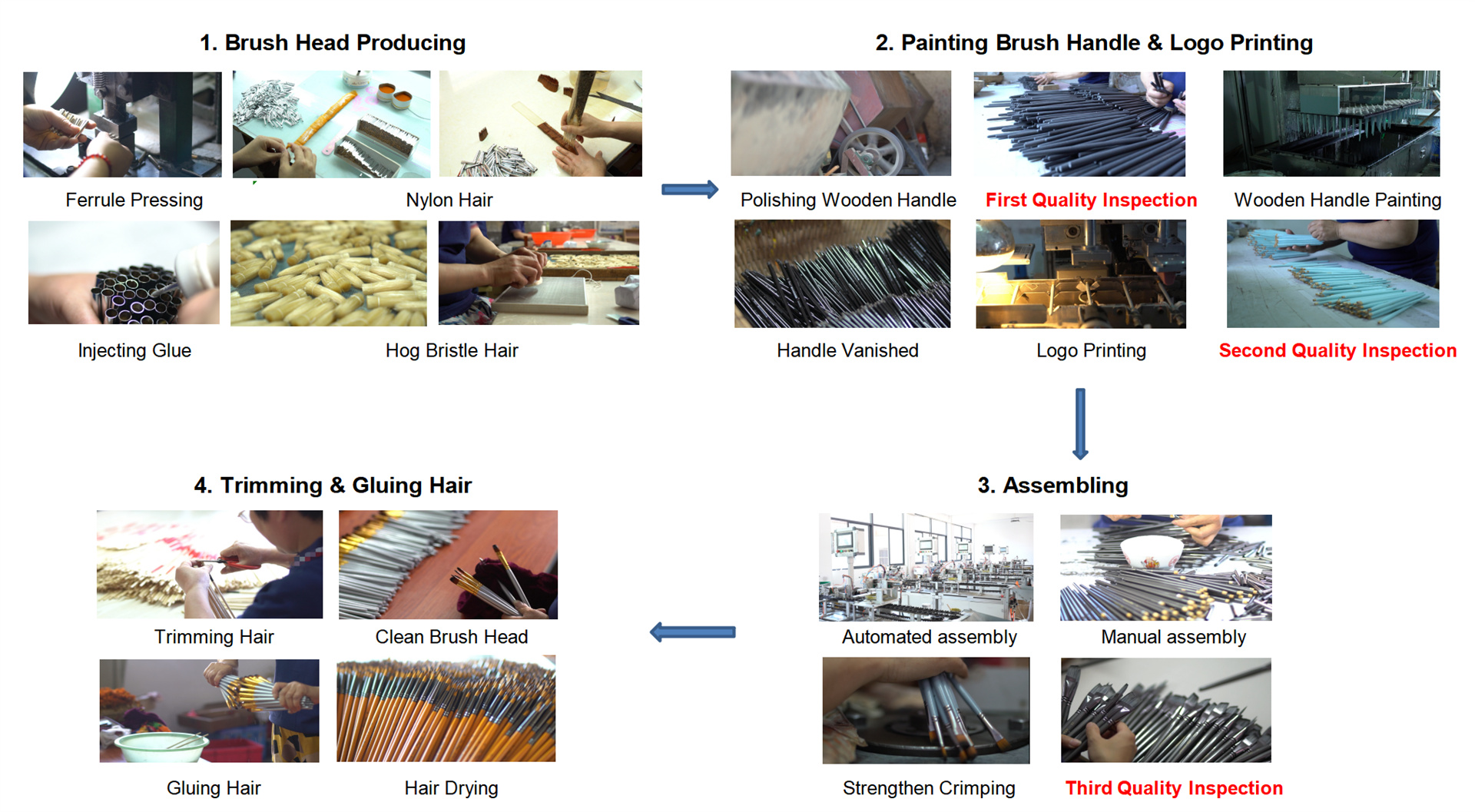 1. Brush Head Producing

Ferrule Pressing

Nylon Hair

Injecting Glue

Hog Bristle Hair

2. Painting Brush Handle & Logo Printing

Polishing Wooden Handle

First Quality Inspection

Wooden Handle Painting

Handle Vanished

Logo Printing

Second Quality Inspection

3. Assembling

Automated assembly

Manual assembly

Strengthen Crimping

Third Quality Inspection

4. Trimming & Gluing Hair

Trimming Hair

Clean Brush Head

Gluing Hair

Hair Drying