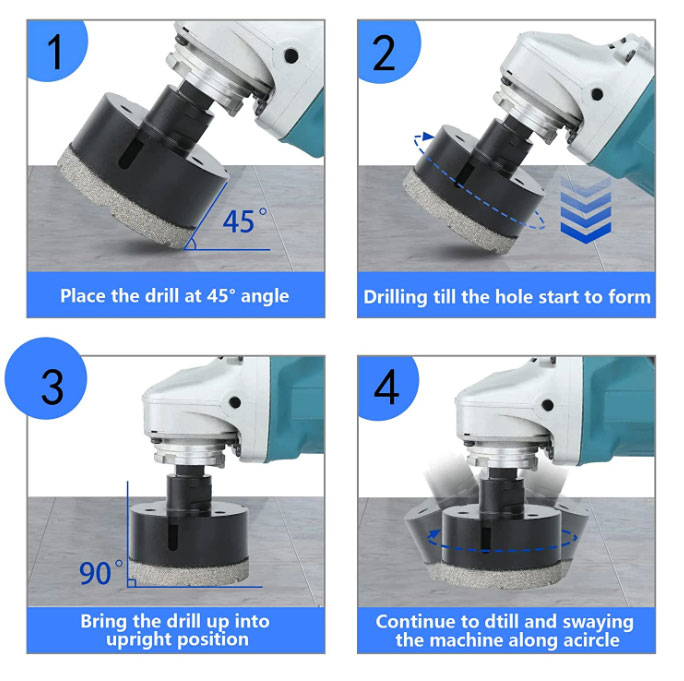 1

45°

Place the drill at 45° angle

2

Drilling till the hole start to form

3

90°

Bring the drill up into upright position

4

Continue to dtill and swaying the machine along acircle