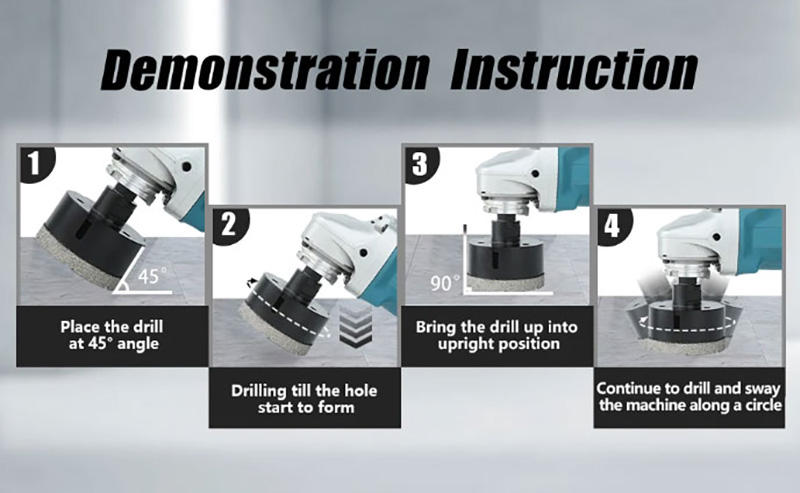 Demonstration Instruction

1

45°

Place the drill at 45° angle

2

Drilling till the hole start to form

3

90°

Bring the drill up into upright position

4

Continue to drill and sway the machine along a circle