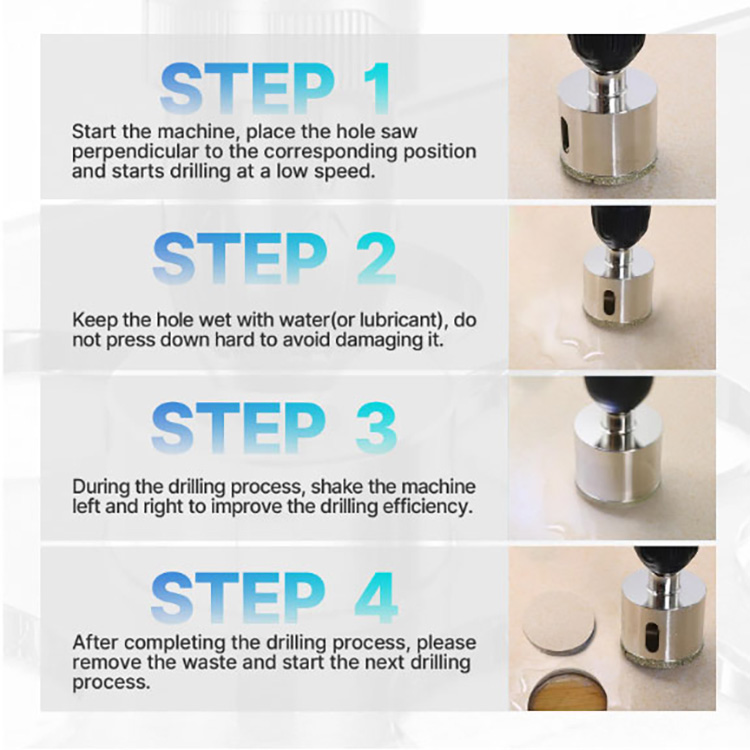 STEP 1

Start the machine, place the hole saw perpendicular to the corresponding position and starts drilling at a low speed.

STEP 2

Keep the hole wet with water(or lubricant), do not press down hard to avoid damaging it.

STEP 3

During the drilling process, shake the machine left and right to improve the drilling efficiency.

STEP 4

After completing the drilling process, please remove the waste and start the next drilling process.