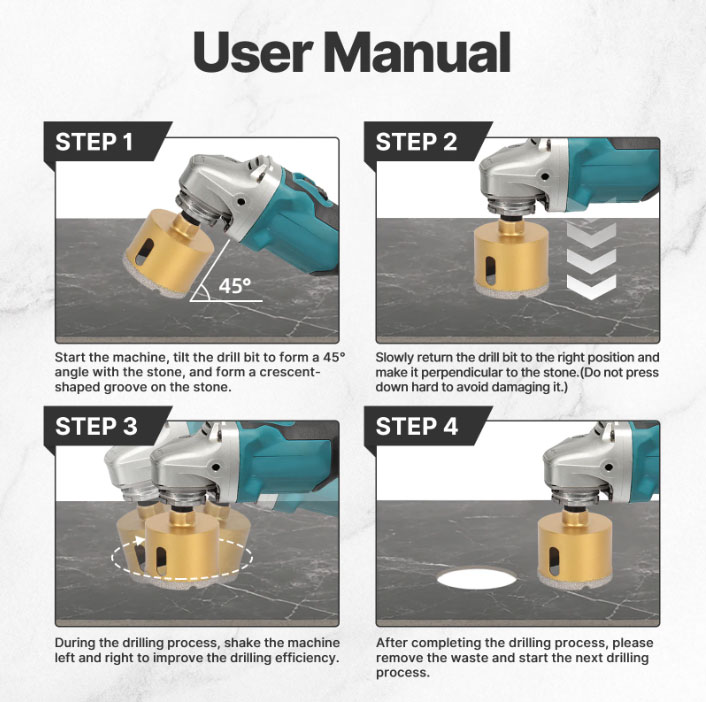 User Manual

STEP 1

45°

Start the machine, tilt the drill bit to form a 45° angle with the stone, and form a crescent-shaped groove on the stone.

STEP 2

Slowly return the drill bit to the right position and make it perpendicular to the stone.(Do not press down hard to avoid damaging it.)

STEP 3

During the drilling process, shake the machine left and right to improve the drilling efficiency.

STEP 4

After completing the drilling process, please remove the waste and start the next drilling process.