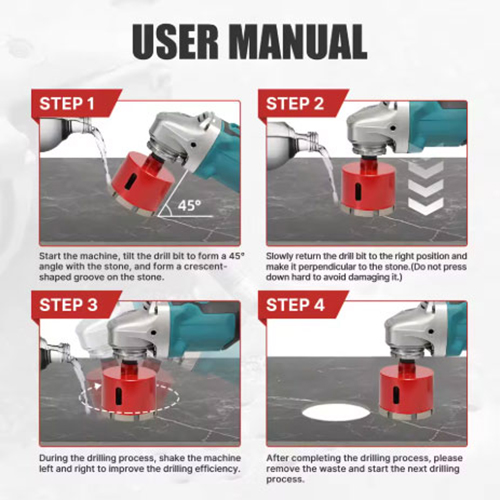 USER MANUAL

STEP 1

45°

Start the machine, tilt the drill bit to form a 45° angle with the stone, and form a crescent-shaped groove on the stone.

STEP 2

Slowly return the drill bit to the right position and make it perpendicular to the stone.(Do not press down hard to avoid damaging it.)

STEP 3

During the drilling process, shake the machine left and right to improve the drilling efficiency.

STEP 4

After completing the drilling process, please remove the waste and start the next drilling process.