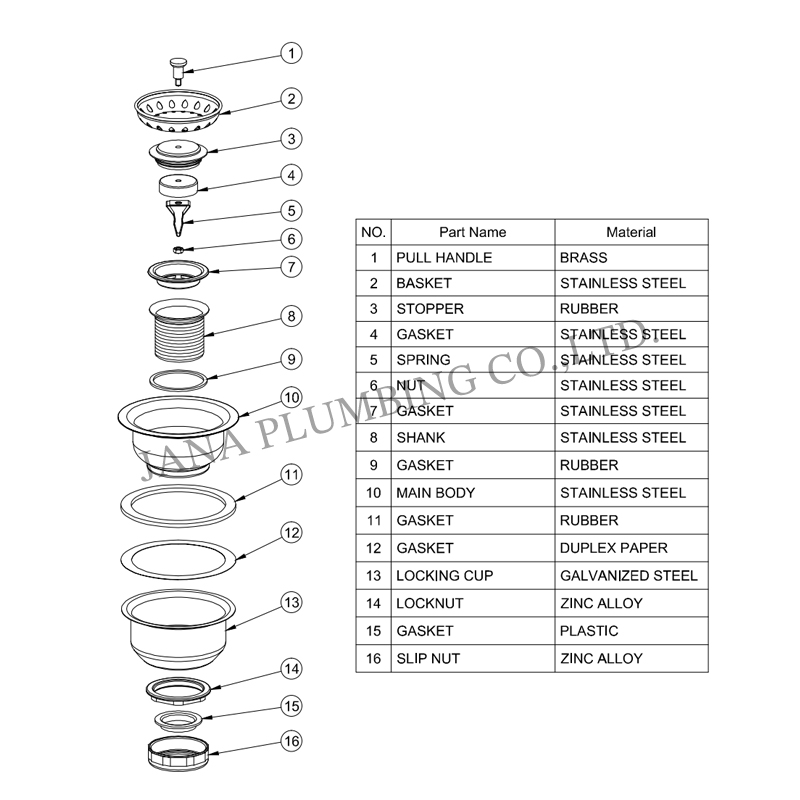 1
2
3
4
5
6
7
8
9
10
11
12
13
14
15
16

| NO. | Part Name | Material |
|---|---|---|
| 1 | PULL HANDLE | BRASS |
| 2 | BASKET | STAINLESS STEEL |
| 3 | STOPPER | RUBBER |
| 4 | GASKET | STAINLESS STEEL |
| 5 | SPRING | STAINLESS STEEL |
| 6 | NUT | STAINLESS STEEL |
| 7 | GASKET | STAINLESS STEEL |
| 8 | SHANK | STAINLESS STEEL |
| 9 | GASKET | RUBBER |
| 10 | MAIN BODY | STAINLESS STEEL |
| 11 | GASKET | RUBBER |
| 12 | GASKET | DUPLEX PAPER |
| 13 | LOCKING CUP | GALVANIZED STEEL |
| 14 | LOCKNUT | ZINC ALLOY |
| 15 | GASKET | PLASTIC |
| 16 | SLIP NUT | ZINC ALLOY |

JANA PLUMBING CO.,LTD.