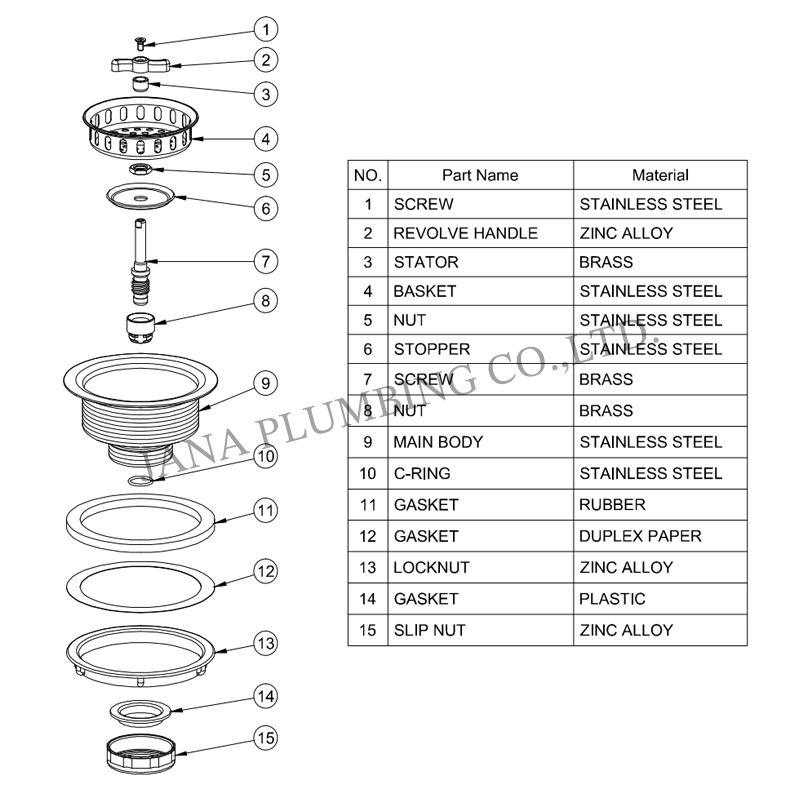 1
2
3
4
5
6
7
8
9
10
11
12
13
14
15

| NO. | Part Name | Material |
|---|---|---|
| 1 | SCREW | STAINLESS STEEL |
| 2 | REVOLVE HANDLE | ZINC ALLOY |
| 3 | STATOR | BRASS |
| 4 | BASKET | STAINLESS STEEL |
| 5 | NUT | STAINLESS STEEL |
| 6 | STOPPER | STAINLESS STEEL |
| 7 | SCREW | BRASS |
| 8 | NUT | BRASS |
| 9 | MAIN BODY | STAINLESS STEEL |
| 10 | C-RING | STAINLESS STEEL |
| 11 | GASKET | RUBBER |
| 12 | GASKET | DUPLEX PAPER |
| 13 | LOCKNUT | ZINC ALLOY |
| 14 | GASKET | PLASTIC |
| 15 | SLIP NUT | ZINC ALLOY |

JANA PLUMBING CO.,LTD.