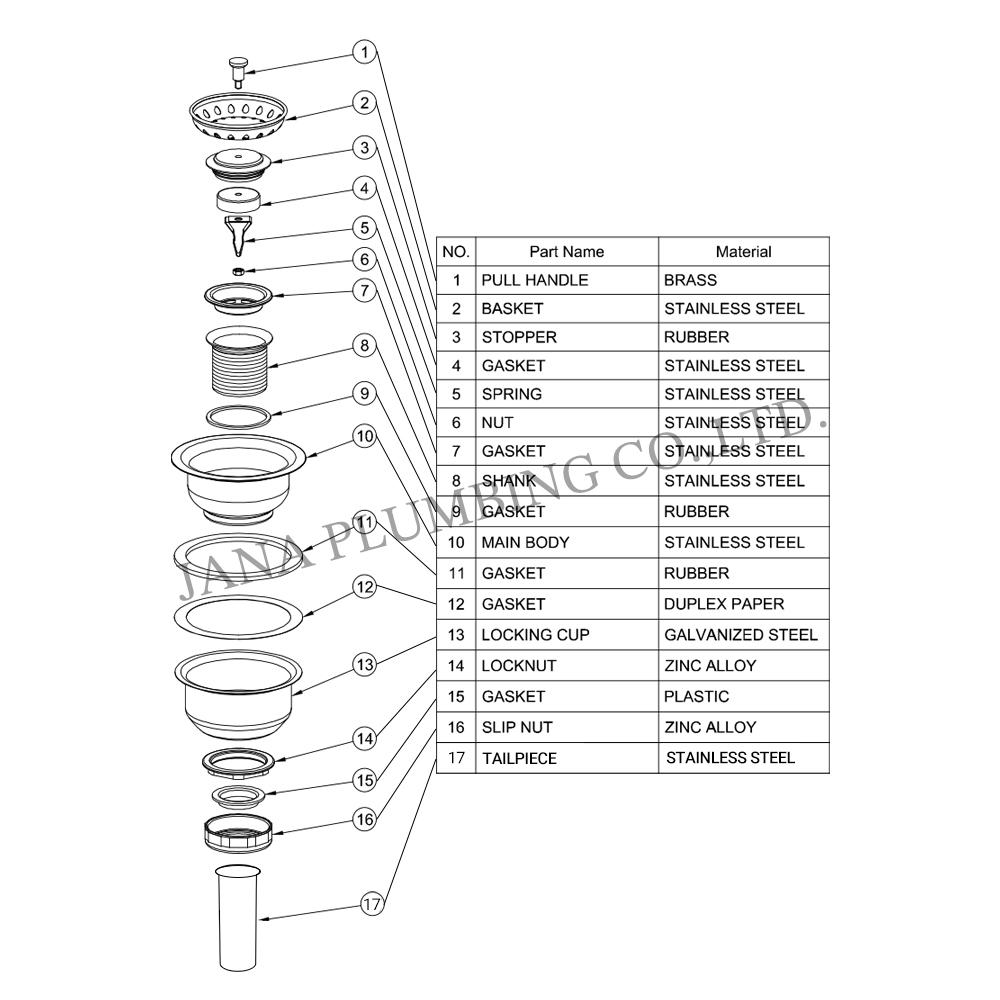 1
2
3
4
5
6
7
8
9
10
11
12
13
14
15
16
17

| NO. | Part Name | Material |
|---|---|---|
| 1 | PULL HANDLE | BRASS |
| 2 | BASKET | STAINLESS STEEL |
| 3 | STOPPER | RUBBER |
| 4 | GASKET | STAINLESS STEEL |
| 5 | SPRING | STAINLESS STEEL |
| 6 | NUT | STAINLESS STEEL |
| 7 | GASKET | STAINLESS STEEL |
| 8 | SHANK | STAINLESS STEEL |
| 9 | GASKET | RUBBER |
| 10 | MAIN BODY | STAINLESS STEEL |
| 11 | GASKET | RUBBER |
| 12 | GASKET | DUPLEX PAPER |
| 13 | LOCKING CUP | GALVANIZED STEEL |
| 14 | LOCKNUT | ZINC ALLOY |
| 15 | GASKET | PLASTIC |
| 16 | SLIP NUT | ZINC ALLOY |
| 17 | TAILPIECE | STAINLESS STEEL |

JANA PLUMBING CO.,LTD.