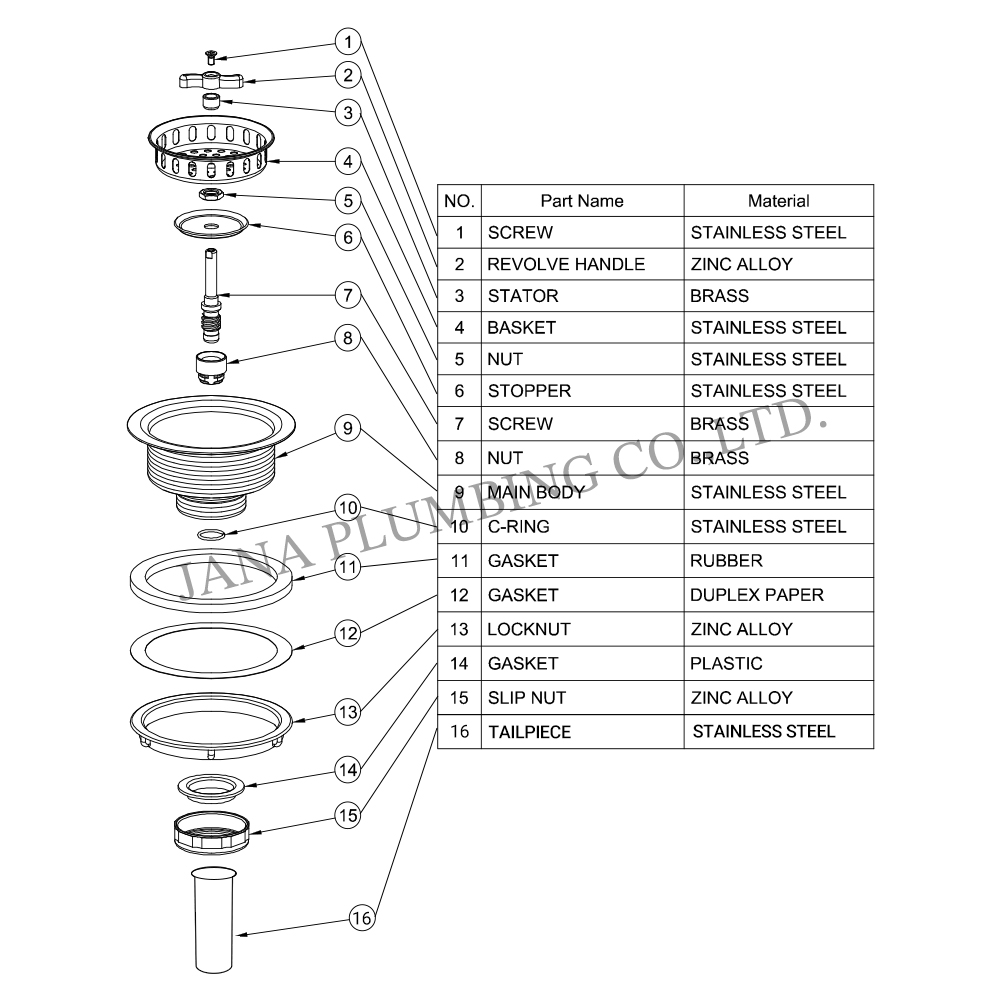 1
2
3
4
5
6
7
8
9
10
11
12
13
14
15
16

| NO. | Part Name | Material |
|---|---|---|
| 1 | SCREW | STAINLESS STEEL |
| 2 | REVOLVE HANDLE | ZINC ALLOY |
| 3 | STATOR | BRASS |
| 4 | BASKET | STAINLESS STEEL |
| 5 | NUT | STAINLESS STEEL |
| 6 | STOPPER | STAINLESS STEEL |
| 7 | SCREW | BRASS |
| 8 | NUT | BRASS |
| 9 | MAIN BODY | STAINLESS STEEL |
| 10 | C-RING | STAINLESS STEEL |
| 11 | GASKET | RUBBER |
| 12 | GASKET | DUPLEX PAPER |
| 13 | LOCKNUT | ZINC ALLOY |
| 14 | GASKET | PLASTIC |
| 15 | SLIP NUT | ZINC ALLOY |
| 16 | TAILPIECE | STAINLESS STEEL |

JANA PLUMBING CO.,LTD.