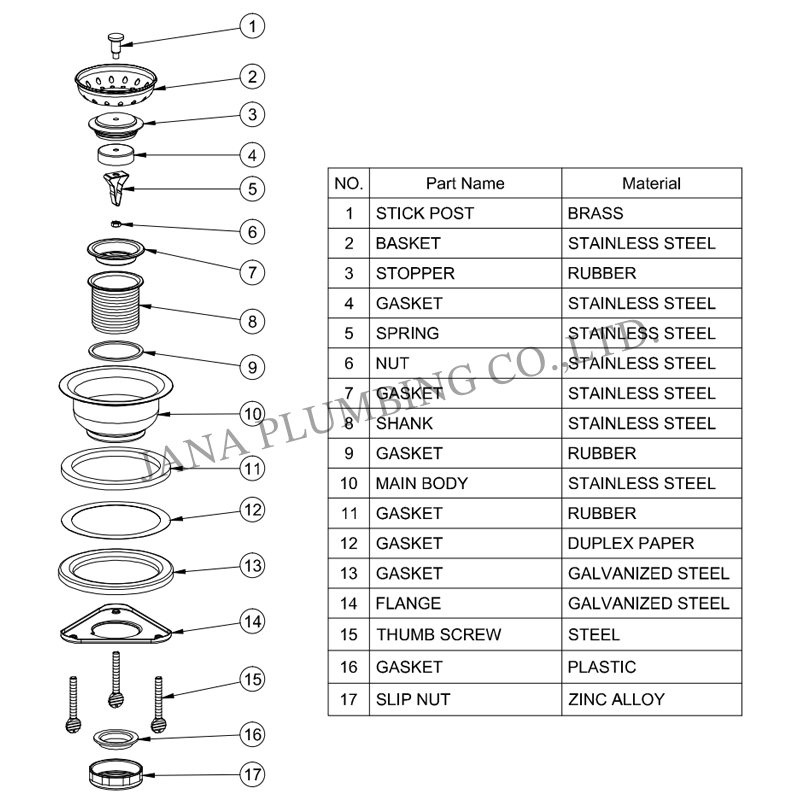 1
2
3
4
5
6
7
8
9
10
11
12
13
14
15
16
17

| NO. | Part Name | Material |
|---|---|---|
| 1 | STICK POST | BRASS |
| 2 | BASKET | STAINLESS STEEL |
| 3 | STOPPER | RUBBER |
| 4 | GASKET | STAINLESS STEEL |
| 5 | SPRING | STAINLESS STEEL |
| 6 | NUT | STAINLESS STEEL |
| 7 | GASKET | STAINLESS STEEL |
| 8 | SHANK | STAINLESS STEEL |
| 9 | GASKET | RUBBER |
| 10 | MAIN BODY | STAINLESS STEEL |
| 11 | GASKET | RUBBER |
| 12 | GASKET | DUPLEX PAPER |
| 13 | GASKET | GALVANIZED STEEL |
| 14 | FLANGE | GALVANIZED STEEL |
| 15 | THUMB SCREW | STEEL |
| 16 | GASKET | PLASTIC |
| 17 | SLIP NUT | ZINC ALLOY |

JANA PLUMBING CO.,LTD.