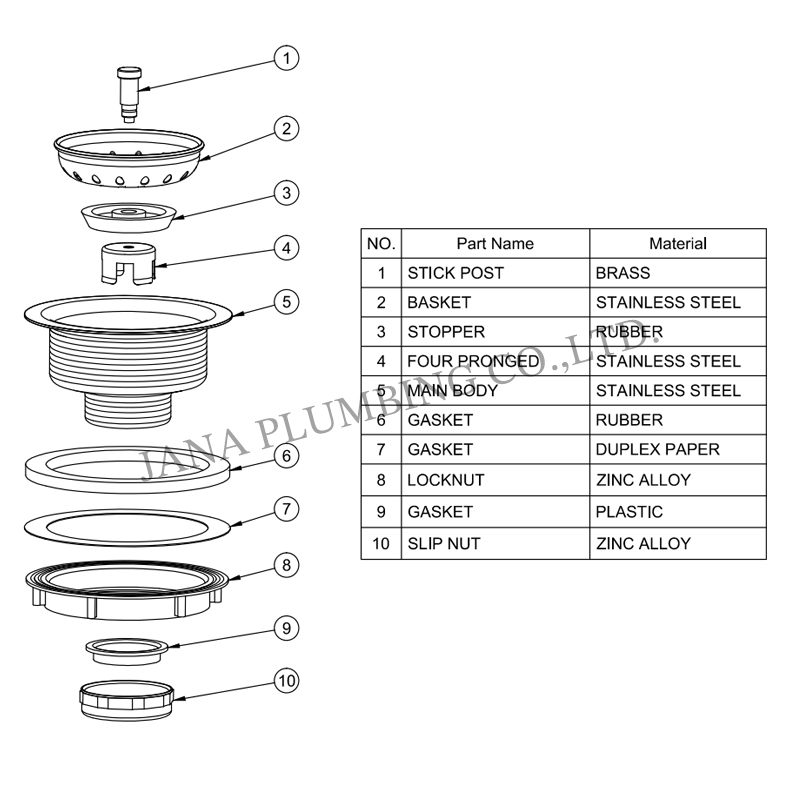 1
2
3
4
5
6
7
8
9
10

| NO. | Part Name | Material |
|---|---|---|
| 1 | STICK POST | BRASS |
| 2 | BASKET | STAINLESS STEEL |
| 3 | STOPPER | RUBBER |
| 4 | FOUR PRONGED | STAINLESS STEEL |
| 5 | MAIN BODY | STAINLESS STEEL |
| 6 | GASKET | RUBBER |
| 7 | GASKET | DUPLEX PAPER |
| 8 | LOCKNUT | ZINC ALLOY |
| 9 | GASKET | PLASTIC |
| 10 | SLIP NUT | ZINC ALLOY |

JANA PLUMBING CO.,LTD.