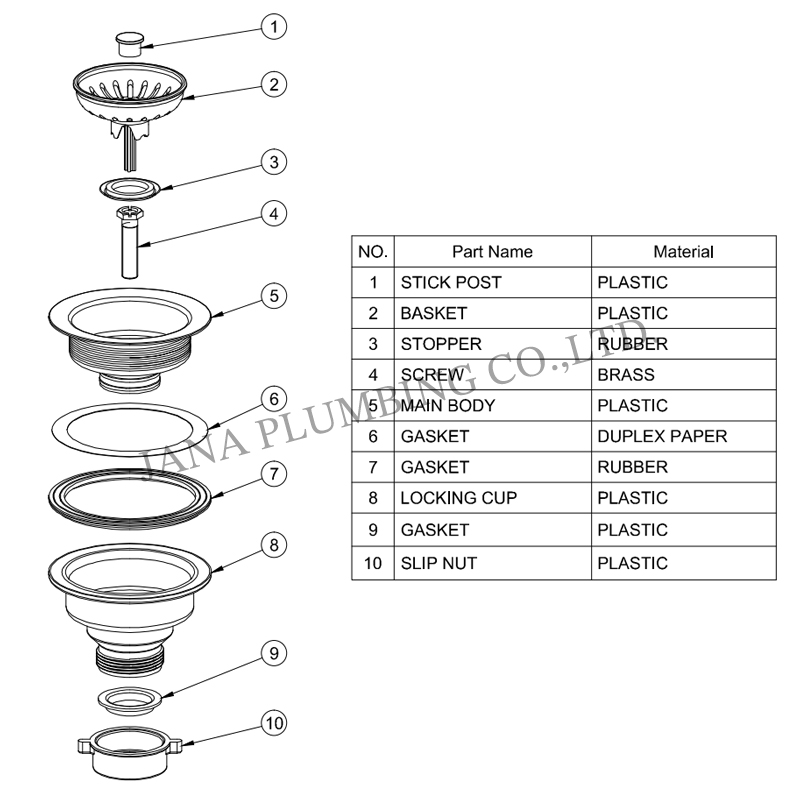 1
2
3
4
5
6
7
8
9
10

| NO. | Part Name | Material |
|---|---|---|
| 1 | STICK POST | PLASTIC |
| 2 | BASKET | PLASTIC |
| 3 | STOPPER | RUBBER |
| 4 | SCREW | BRASS |
| 5 | MAIN BODY | PLASTIC |
| 6 | GASKET | DUPLEX PAPER |
| 7 | GASKET | RUBBER |
| 8 | LOCKING CUP | PLASTIC |
| 9 | GASKET | PLASTIC |
| 10 | SLIP NUT | PLASTIC |

JANA PLUMBING CO.,LTD