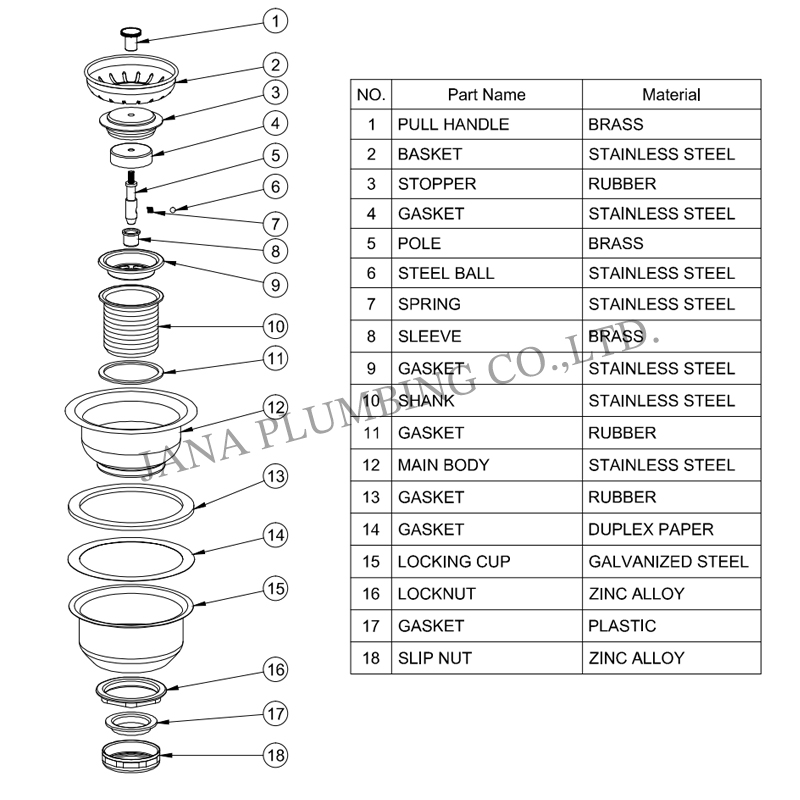 1
2
3
4
5
6
7
8
9
10
11
12
13
14
15
16
17
18

| NO. | Part Name | Material |
|---|---|---|
| 1 | PULL HANDLE | BRASS |
| 2 | BASKET | STAINLESS STEEL |
| 3 | STOPPER | RUBBER |
| 4 | GASKET | STAINLESS STEEL |
| 5 | POLE | BRASS |
| 6 | STEEL BALL | STAINLESS STEEL |
| 7 | SPRING | STAINLESS STEEL |
| 8 | SLEEVE | BRASS |
| 9 | GASKET | STAINLESS STEEL |
| 10 | SHANK | STAINLESS STEEL |
| 11 | GASKET | RUBBER |
| 12 | MAIN BODY | STAINLESS STEEL |
| 13 | GASKET | RUBBER |
| 14 | GASKET | DUPLEX PAPER |
| 15 | LOCKING CUP | GALVANIZED STEEL |
| 16 | LOCKNUT | ZINC ALLOY |
| 17 | GASKET | PLASTIC |
| 18 | SLIP NUT | ZINC ALLOY |

JANA PLUMBING CO.,LTD.