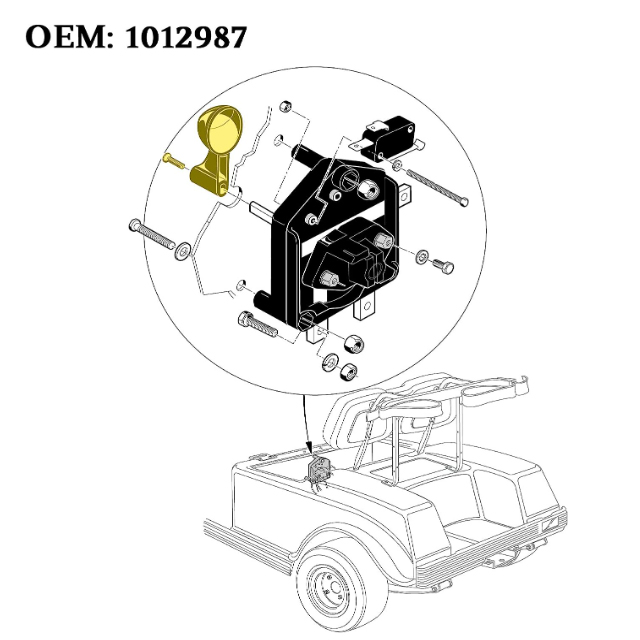 OEM: 1012987