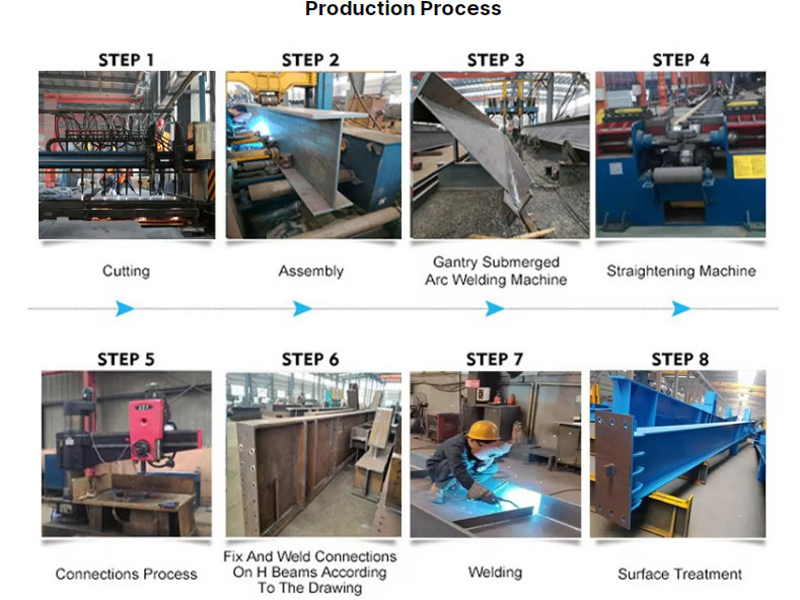 Production Process

STEP 1

Cutting

STEP 2

Assembly

STEP 3

Gantry Submerged Arc Welding Machine

STEP 4

Straightening Machine

STEP 5

Connections Process

STEP 6

Fix And Weld Connections On H Beams According To The Drawing

STEP 7

Welding

STEP 8

Surface Treatment