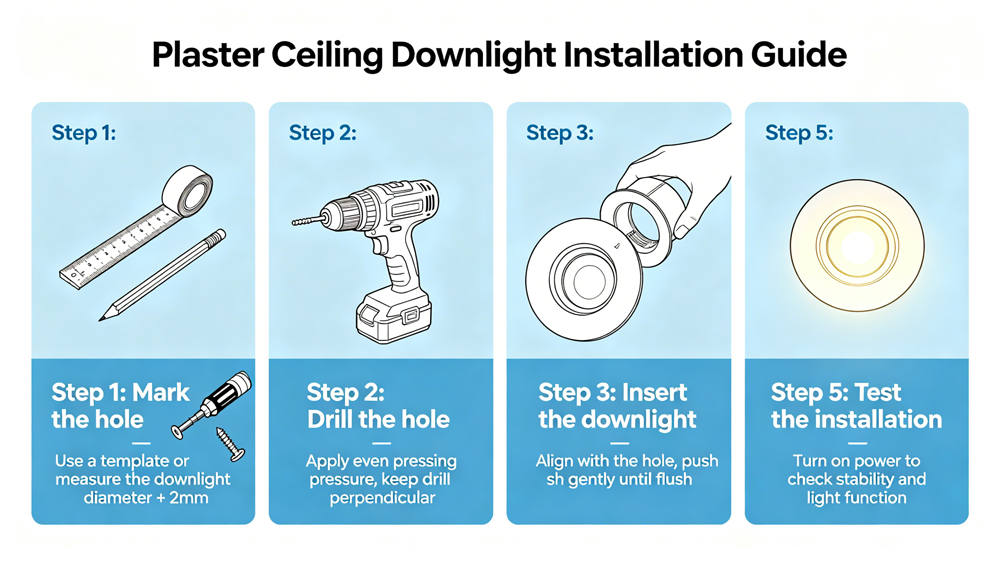 Plaster Ceiling Downlight Installation Guide

Step 1:

Step 1: Mark the hole

Use a template or measure the downlight diameter + 2mm

Step 2:

Step 2: Drill the hole

Apply even pressing pressure, keep drill perpendicular

Step 3:

Step 3: Insert the downlight

Align with the hole, push sh gently until flush

Step 5:

Step 5: Test the installation

Turn on power to check stability and light function