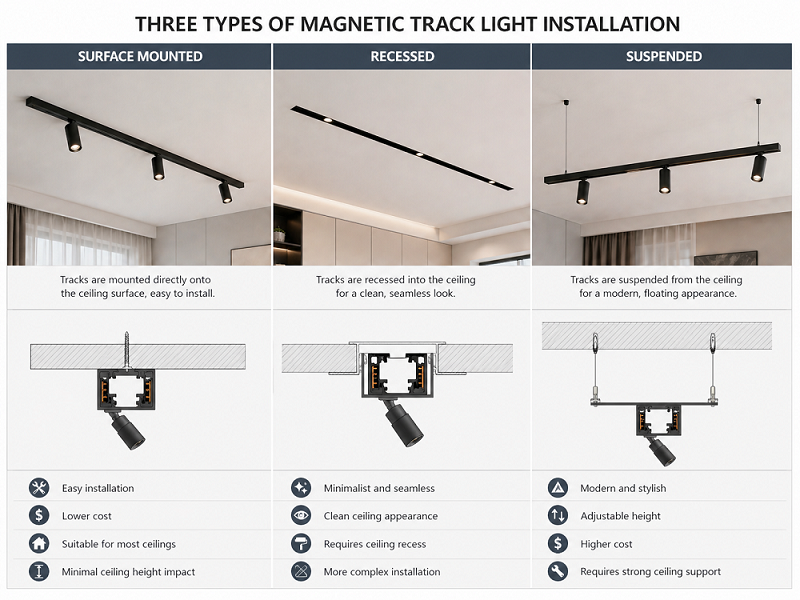 THREE TYPES OF MAGNETIC TRACK LIGHT INSTALLATION

SURFACE MOUNTED

Tracks are mounted directly onto the ceiling surface, easy to install.

Easy installation

Lower cost

Suitable for most ceilings

Minimal ceiling height impact

RECESSED

Tracks are recessed into the ceiling for a clean, seamless look.

Minimalist and seamless

Clean ceiling appearance

Requires ceiling recess

More complex installation

SUSPENDED

Tracks are suspended from the ceiling for a modern, floating appearance.

Modern and stylish

Adjustable height

Higher cost

Requires strong ceiling support