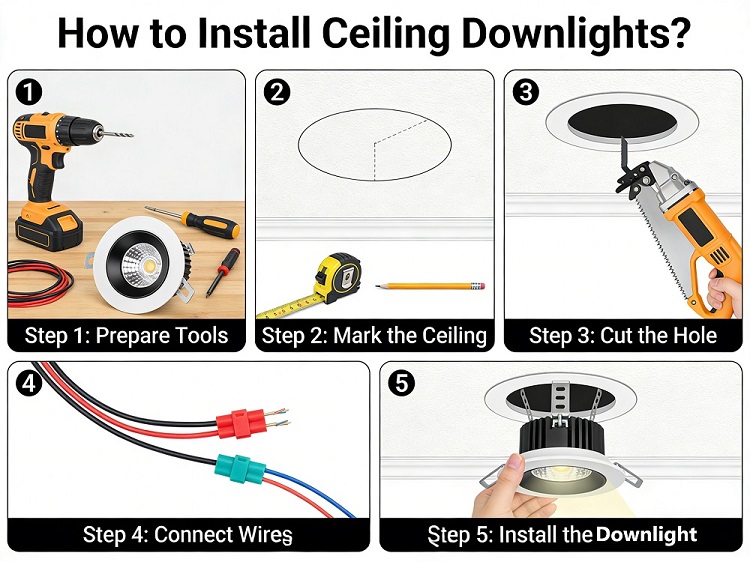 How to Install Ceiling Downlights?

1

Step 1: Prepare Tools

2

Step 2: Mark the Ceiling

3

Step 3: Cut the Hole

4

Step 4: Connect Wires

5

Step 5: Install the Downlight