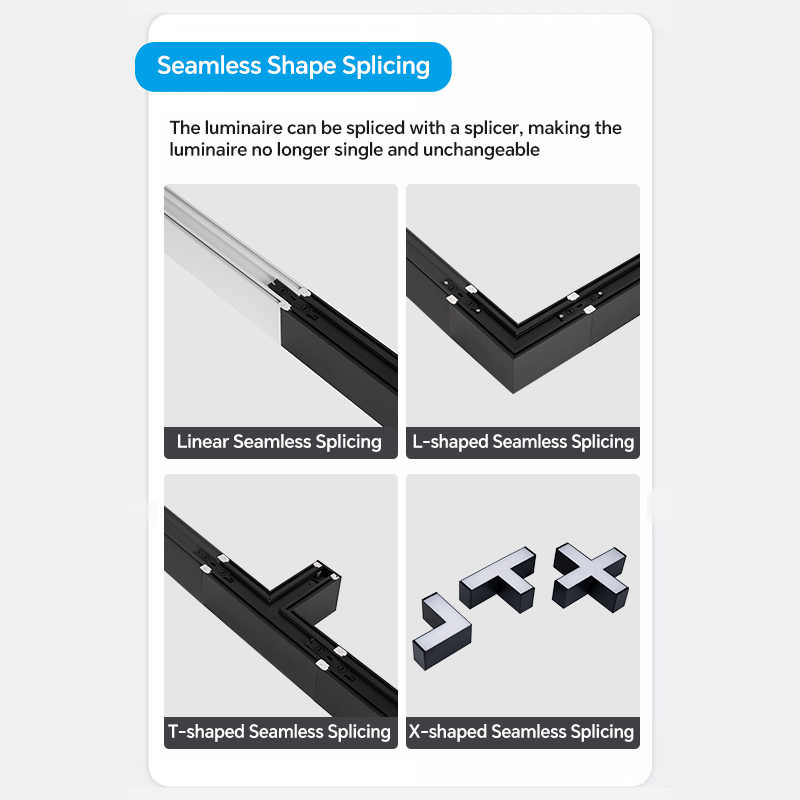 Seamless Shape Splicing

The luminaire can be spliced with a splicer, making the luminaire no longer single and unchangeable

Linear Seamless Splicing

L-shaped Seamless Splicing

T-shaped Seamless Splicing

X-shaped Seamless Splicing