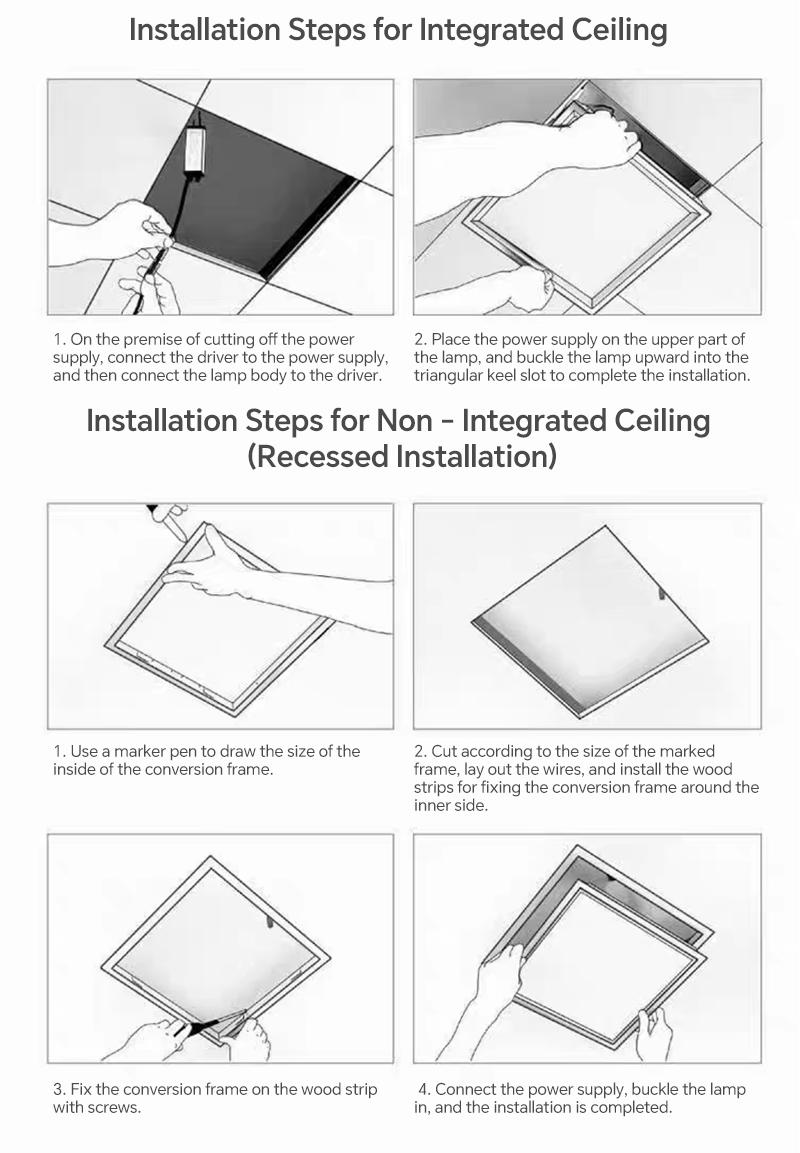 Installation Steps for Integrated Ceiling

1. On the premise of cutting off the power supply, connect the driver to the power supply, and then connect the lamp body to the driver.

2. Place the power supply on the upper part of the lamp, and buckle the lamp upward into the triangular keel slot to complete the installation.

Installation Steps for Non - Integrated Ceiling (Recessed Installation)

1. Use a marker pen to draw the size of the inside of the conversion frame.

2. Cut according to the size of the marked frame, lay out the wires, and install the wood strips for fixing the conversion frame around the inner side.

3. Fix the conversion frame on the wood strip with screws.

4. Connect the power supply, buckle the lamp in, and the installation is completed.