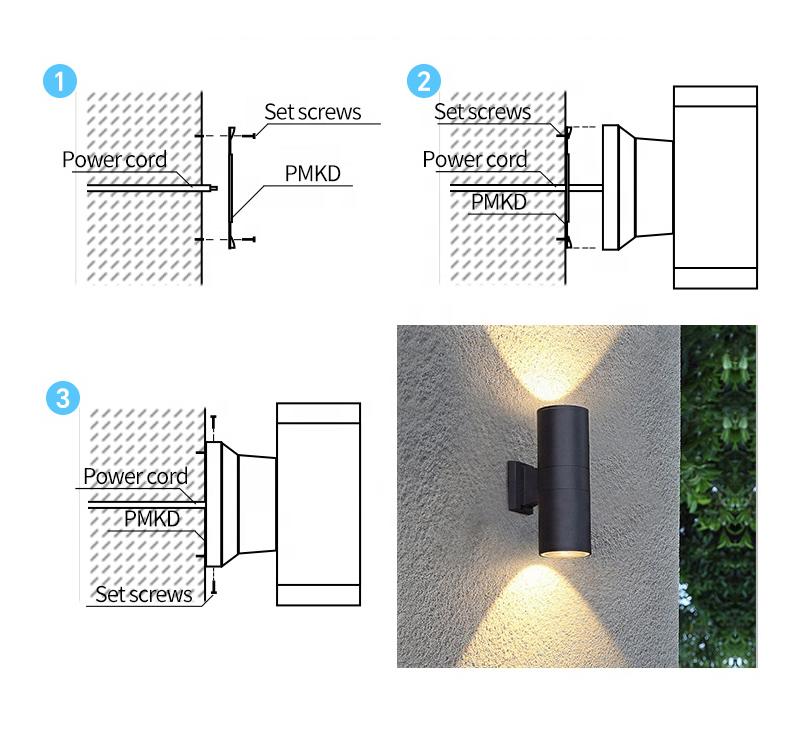 1

Set screws

Power cord

PMKD

2

Set screws

Power cord

PMKD

3

Power cord

PMKD

Set screws