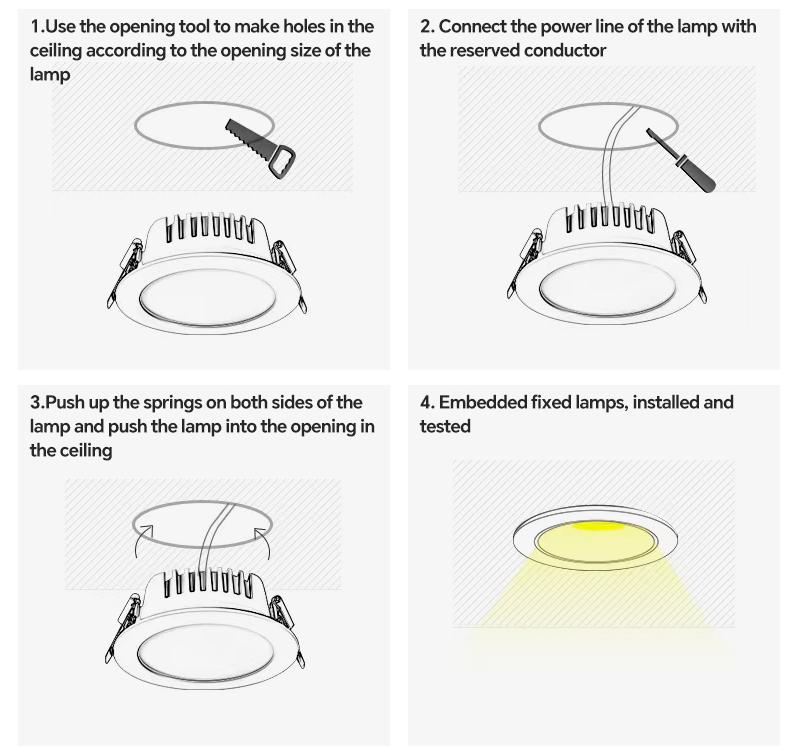 1.Use the opening tool to make holes in the ceiling according to the opening size of the lamp

2. Connect the power line of the lamp with the reserved conductor

3.Push up the springs on both sides of the lamp and push the lamp into the opening in the ceiling

4. Embedded fixed lamps, installed and tested