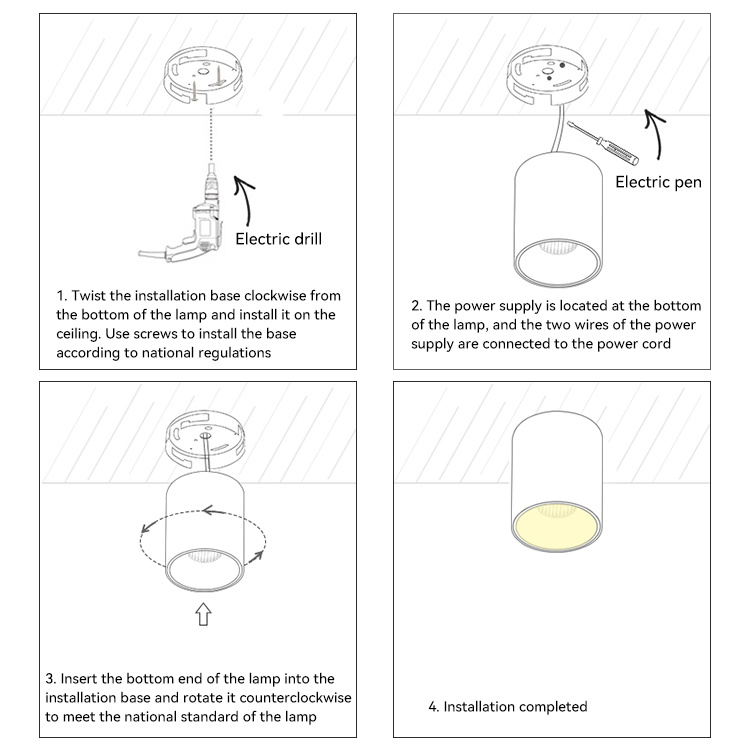 Electric drill

1. Twist the installation base clockwise from the bottom of the lamp and install it on the ceiling. Use screws to install the base according to national regulations

Electric pen

2. The power supply is located at the bottom of the lamp, and the two wires of the power supply are connected to the power cord

3. Insert the bottom end of the lamp into the installation base and rotate it counterclockwise to meet the national standard of the lamp

4. Installation completed